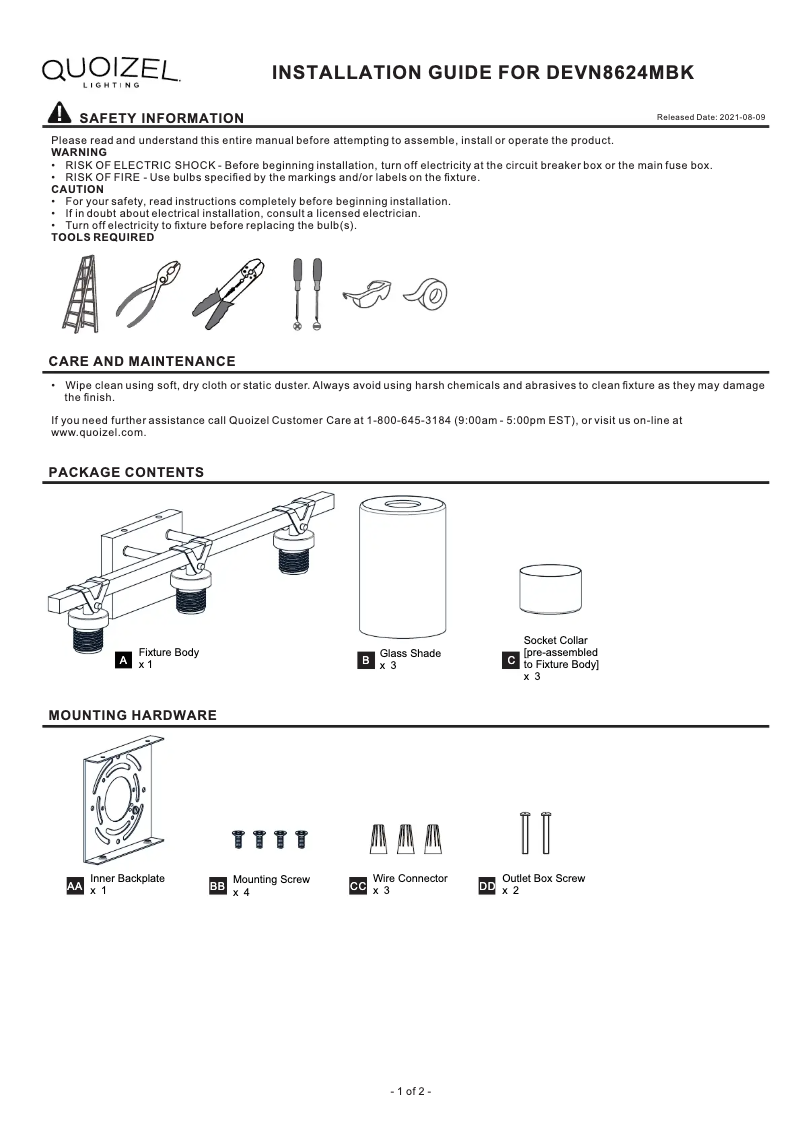 QUOIZEL
LIGHTING

INSTALLATION GUIDE FOR DEVN8624MBK

SAFETY INFORMATION

Released Date: 2021-08-09

Please read and understand this entire manual before attempting to assemble, install or operate the product.
WARNING
• RISK OF ELECTRIC SHOCK - Before beginning installation, turn off electricity at the circuit breaker box or the main fuse box.
• RISK OF FIRE - Use bulbs specified by the markings and/or labels on the fixture.
CAUTION
• For your safety, read instructions completely before beginning installation.
• If in doubt about electrical installation, consult a licensed electrician.
• Turn off electricity to fixture before replacing the bulb(s).
TOOLS REQUIRED

CARE AND MAINTENANCE

• Wipe clean using soft, dry cloth or static duster. Always avoid using harsh chemicals and abrasives to clean fixture as they may damage the finish.

If you need further assistance call Quoizel Customer Care at 1-800-645-3184 (9:00am - 5:00pm EST), or visit us on-line at www.quoizel.com.

PACKAGE CONTENTS

A Fixture Body
x 1

B Glass Shade
x 3

C Socket Collar
[pre-assembled to Fixture Body]
x 3

MOUNTING HARDWARE

AA Inner Backplate
x 1

BB Mounting Screw
x 4

CC Wire Connector
x 3

DD Outlet Box Screw
x 2

- 1 of 2 -