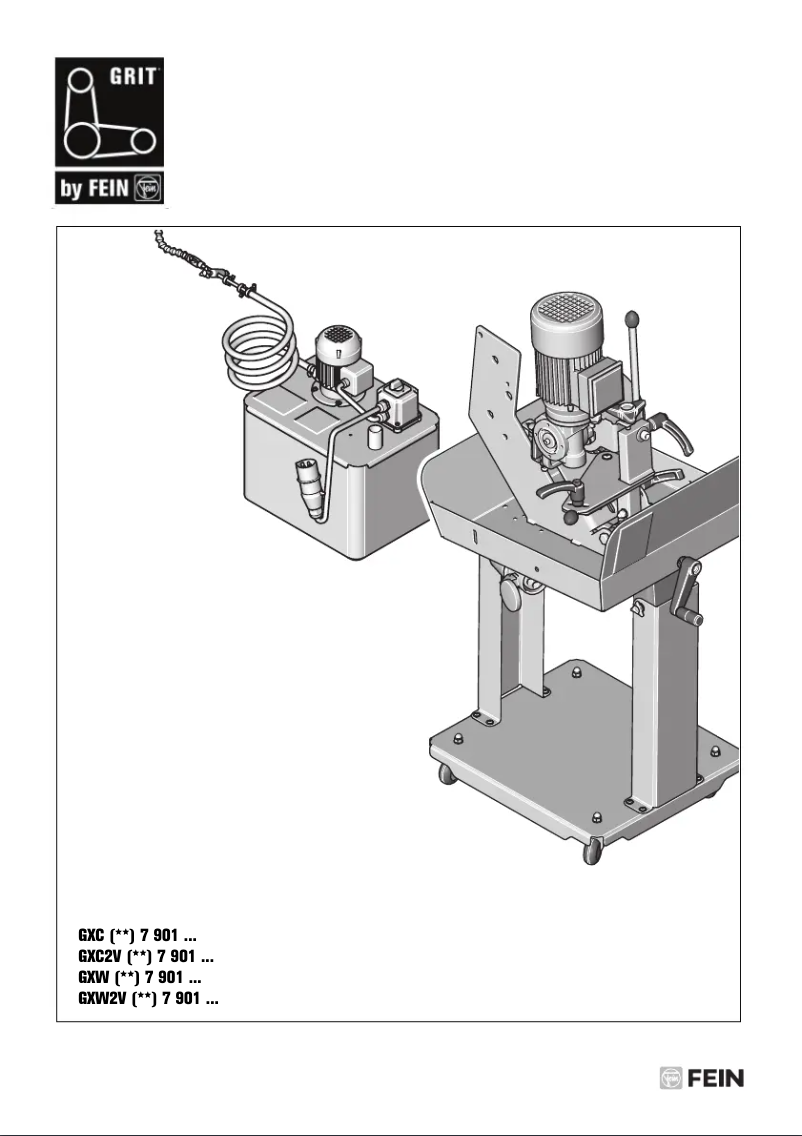 GRIT
by FEIN

GXC (**) 7 901 ...
GXC2V (**) 7 901 ...
GXW (**) 7 901 ...
GXW2V (**) 7 901 ...

FEIN