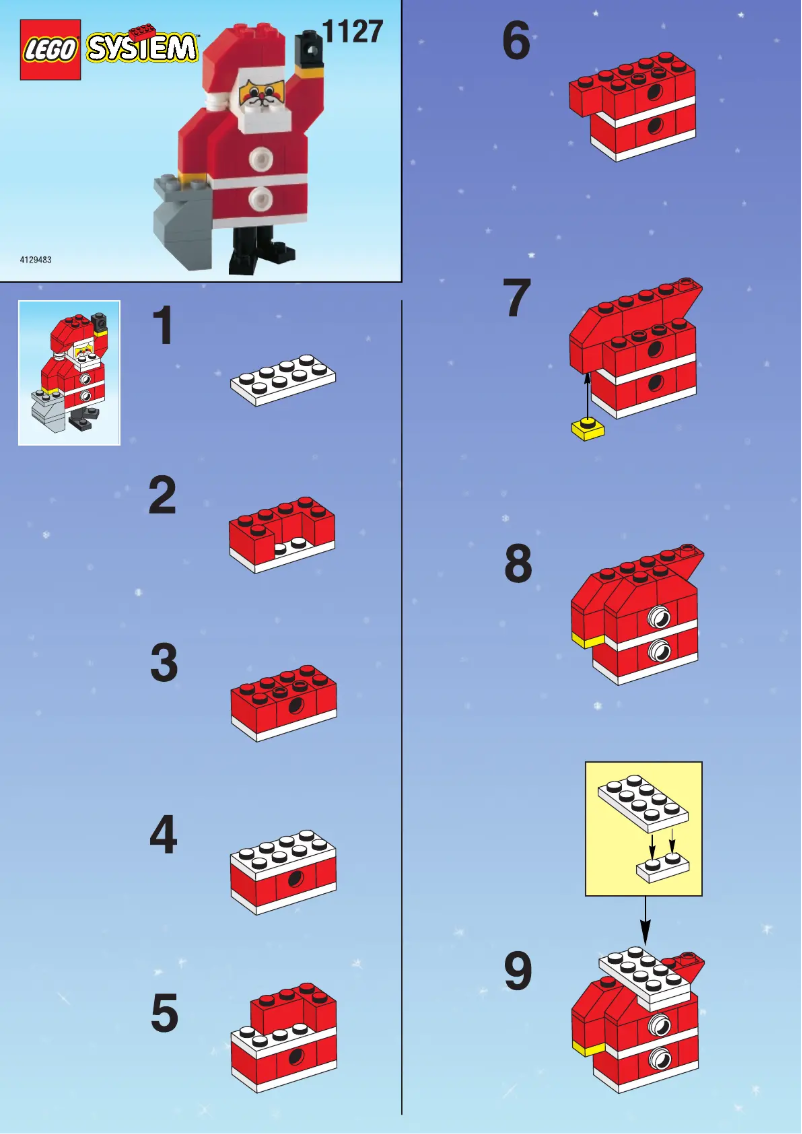 LEGO SYSTEM

1127

4129483

1

2

3

4

5

6

7

8

9