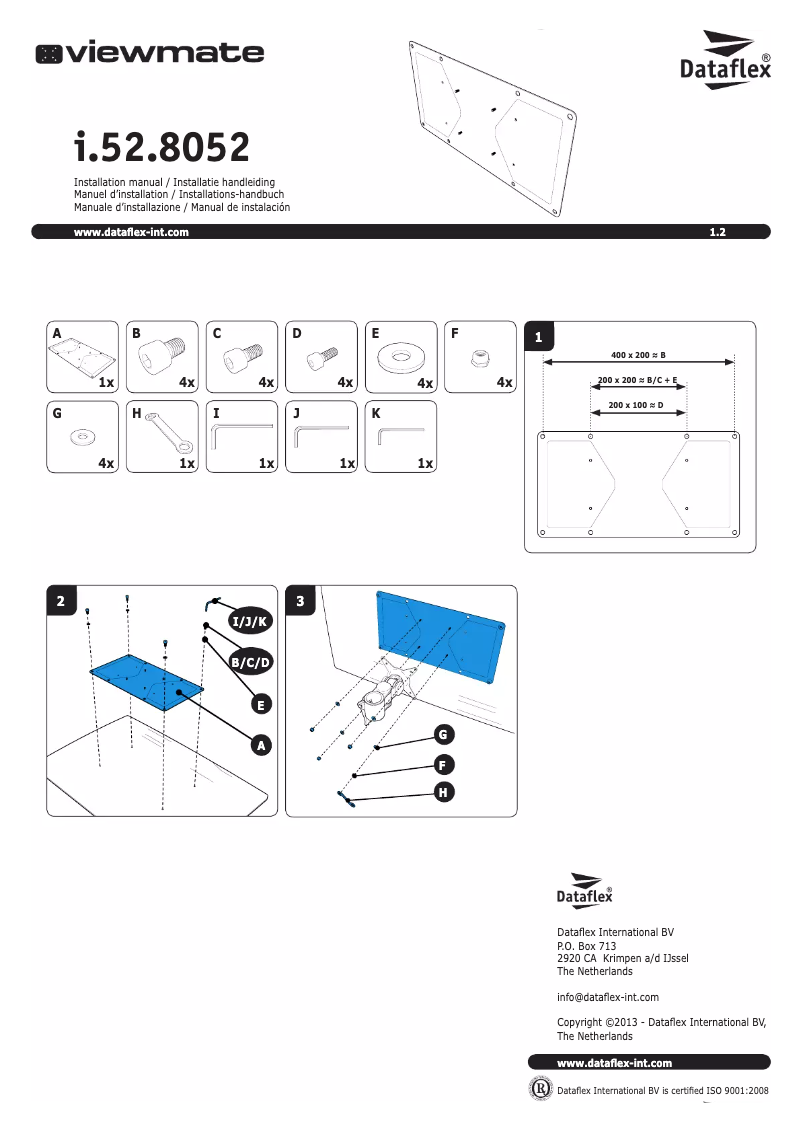 viewmate

Dataflex®

i.52.8052

Installation manual / Installatie handleiding
Manuel d'installation / Installations-handbuch
Manuale d'installazione / Manual de instalación

www.dataflex-int.com 1.2

A 1x
B 4x
C 4x
D 4x
E 4x
F 4x
G 4x
H 1x
I 1x
J 1x
K 1x

1
400 x 200 ≈ B
200 x 200 ≈ B/C + E
200 x 100 ≈ D

2
I/J/K
B/C/D
E
A

3
G
F
H

Dataflex®

Dataflex International BV
P.O. Box 713
2920 CA Krimpen a/d IJssel
The Netherlands

info@dataflex-int.com

Copyright ©2013 - Dataflex International BV, The Netherlands

www.dataflex-int.com

Dataflex International BV is certified ISO 9001:2008