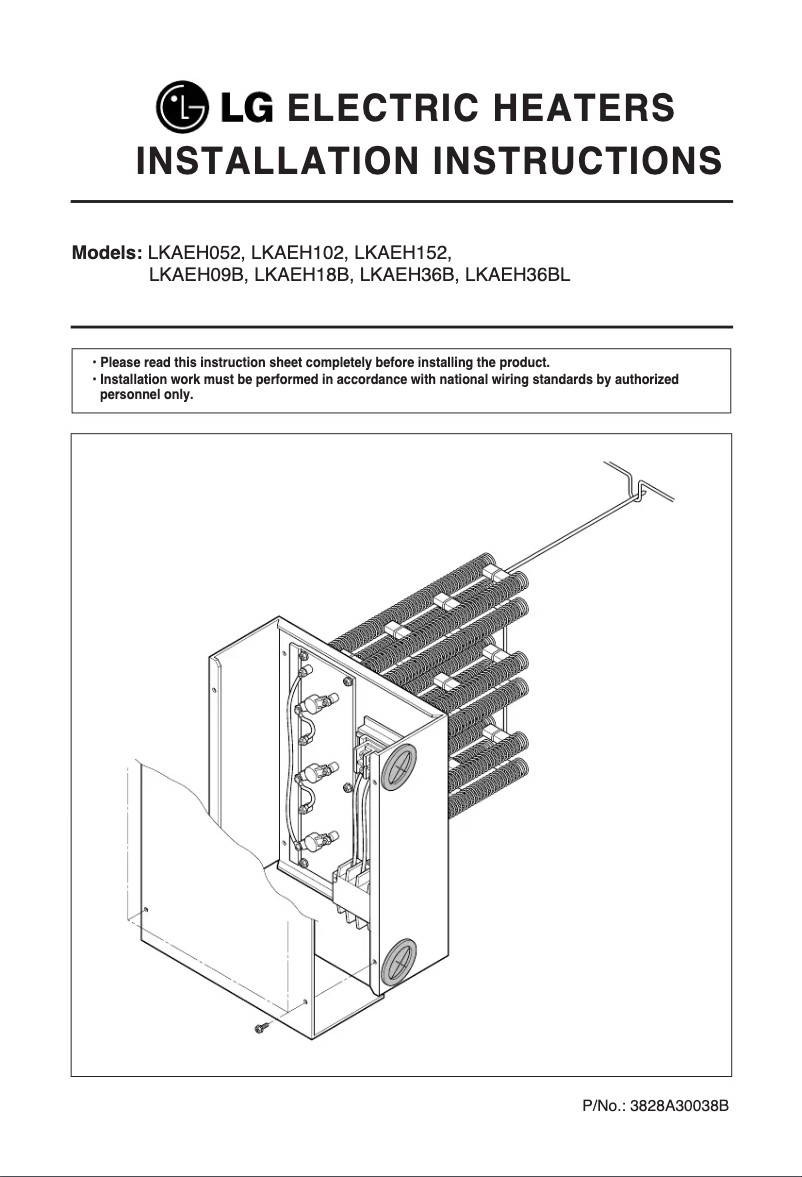 LG ELECTRIC HEATERS
INSTALLATION INSTRUCTIONS

Models: LKAEH052, LKAEH102, LKAEH152, LKAEH09B, LKAEH18B, LKAEH36B, LKAEH36BL

• Please read this instruction sheet completely before installing the product.
• Installation work must be performed in accordance with national wiring standards by authorized personnel only.

P/No.: 3828A30038B