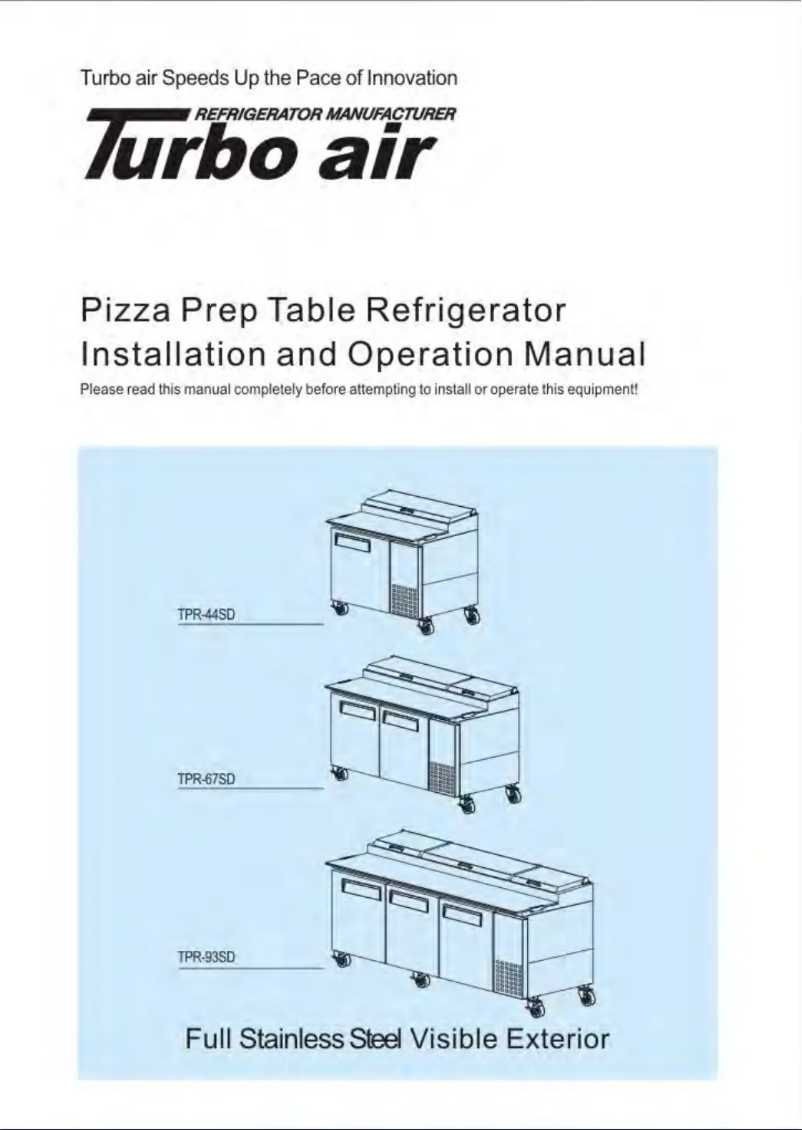 Turbo air Speeds Up the Pace of Innovation

REFRIGERATOR MANUFACTURER
Turbo air

Pizza Prep Table Refrigerator
Installation and Operation Manual
Please read this manual completely before attempting to install or operate this equipment!

TPR-44SD

TPR-67SD

TPR-93SD

Full Stainless Steel Visible Exterior