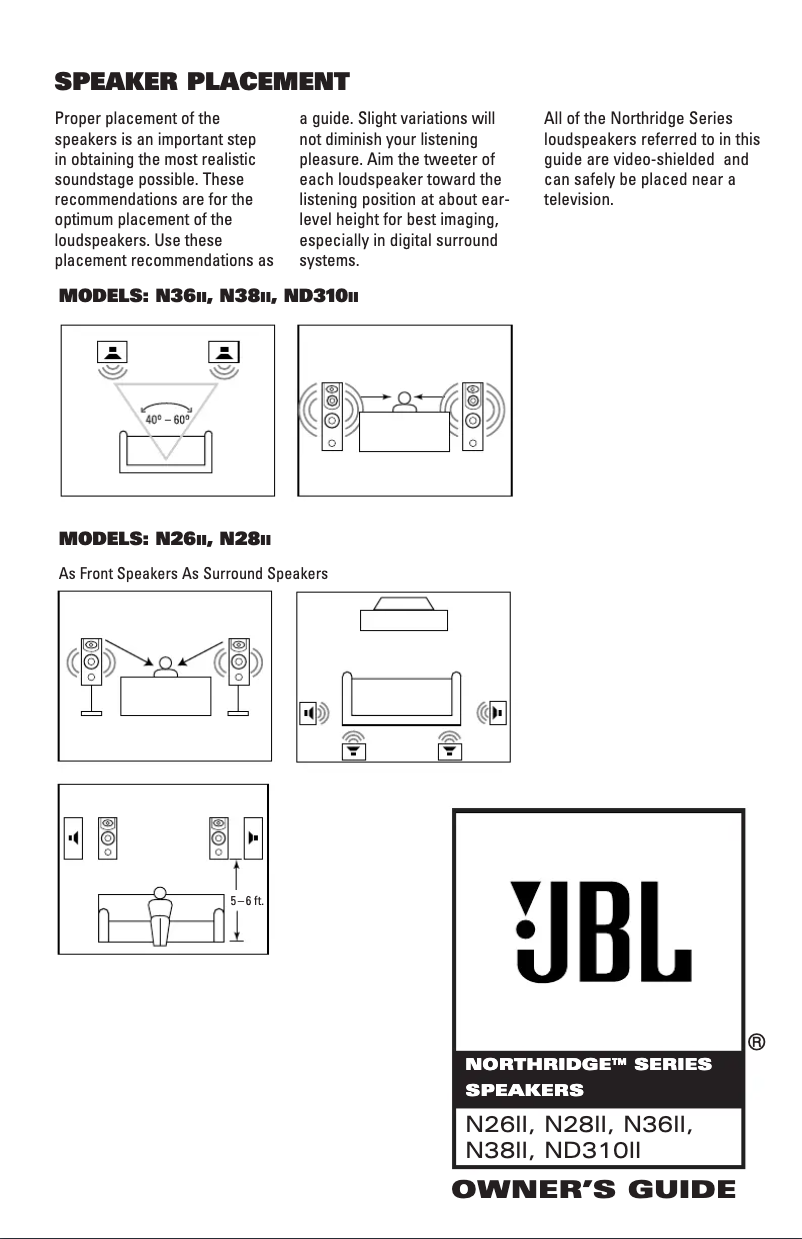 SPEAKER PLACEMENT

Proper placement of the speakers is an important step in obtaining the most realistic soundstage possible. These recommendations are for the optimum placement of the loudspeakers. Use these placement recommendations as a guide. Slight variations will not diminish your listening pleasure. Aim the tweeter of each loudspeaker toward the listening position at about ear-level height for best imaging, especially in digital surround systems.

All of the Northridge Series loudspeakers referred to in this guide are video-shielded and can safely be placed near a television.

MODELS: N36II, N38II, ND310II

40º – 60º

MODELS: N26II, N28II

As Front Speakers As Surround Speakers

5 – 6 ft.

JBL

®

NORTHRIDGE™ SERIES SPEAKERS

N26II, N28II, N36II, N38II, ND310II

OWNER'S GUIDE