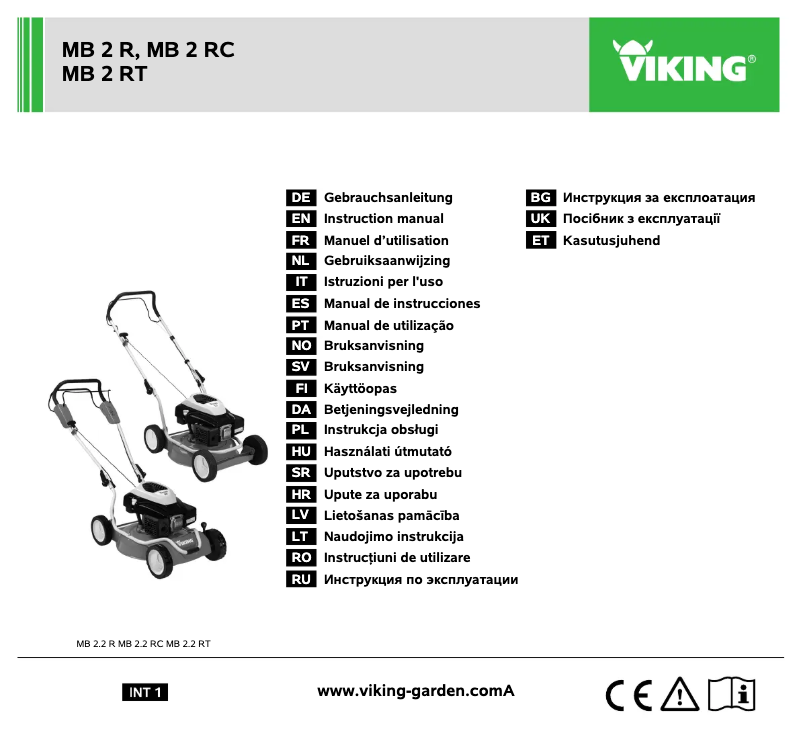 MB 2 R, MB 2 RC
MB 2 RT

VIKING®

DE Gebrauchsanleitung
EN Instruction manual
FR Manuel d'utilisation
NL Gebruiksaanwijzing
IT Istruzioni per l'uso
ES Manual de instrucciones
PT Manual de utilização
NO Bruksanvisning
SV Bruksanvisning
FI Käyttöopas
DA Betjeningsvejledning
PL Instrukcja obsługi
HU Használati útmutató
SR Uputstvo za upotrebu
HR Upute za uporabu
LV Lietošanas pamācība
LT Naudojimo instrukcija
RO Instrucțiuni de utilizare
RU Инструкция по эксплуатации

BG Инструкция за експлоатация
UK Посібник з експлуатації
ET Kasutusjuhend

MB 2.2 R MB 2.2 RC MB 2.2 RT

INT 1

www.viking-garden.comA

CE