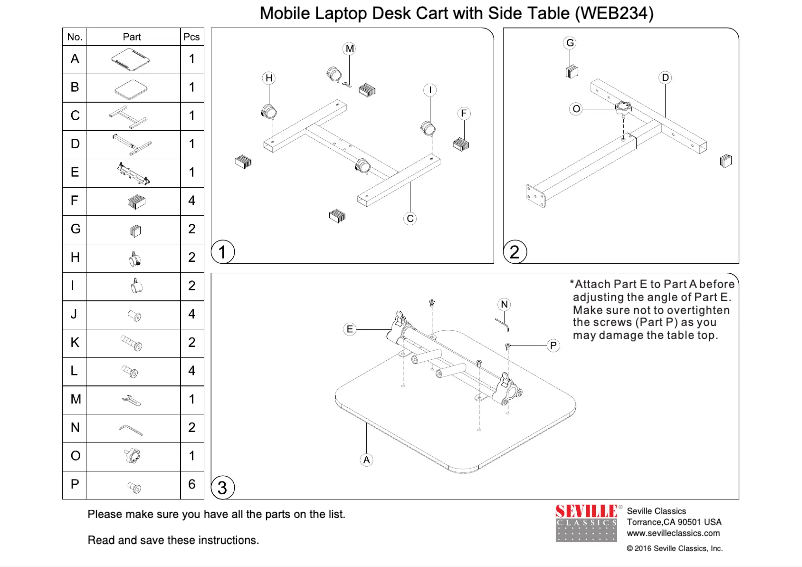 Mobile Laptop Desk Cart with Side Table (WEB234)

| No. | Part | Pcs |
|---|---|---|
| A | | 1 |
| B | | 1 |
| C | | 1 |
| D | | 1 |
| E | | 1 |
| F | | 4 |
| G | | 2 |
| H | | 2 |
| I | | 2 |
| J | | 4 |
| K | | 2 |
| L | | 4 |
| M | | 1 |
| N | | 2 |
| O | | 1 |
| P | | 6 |

M
H
I
F
C
1

G
D
O
2

*Attach Part E to Part A before adjusting the angle of Part E. Make sure not to overtighten the screws (Part P) as you may damage the table top.

N
E
P
A
3

Please make sure you have all the parts on the list.

Read and save these instructions.

SEVILLE CLASSICS

Seville Classics
Torrance,CA 90501 USA
www.sevilleclassics.com
© 2016 Seville Classics, Inc.