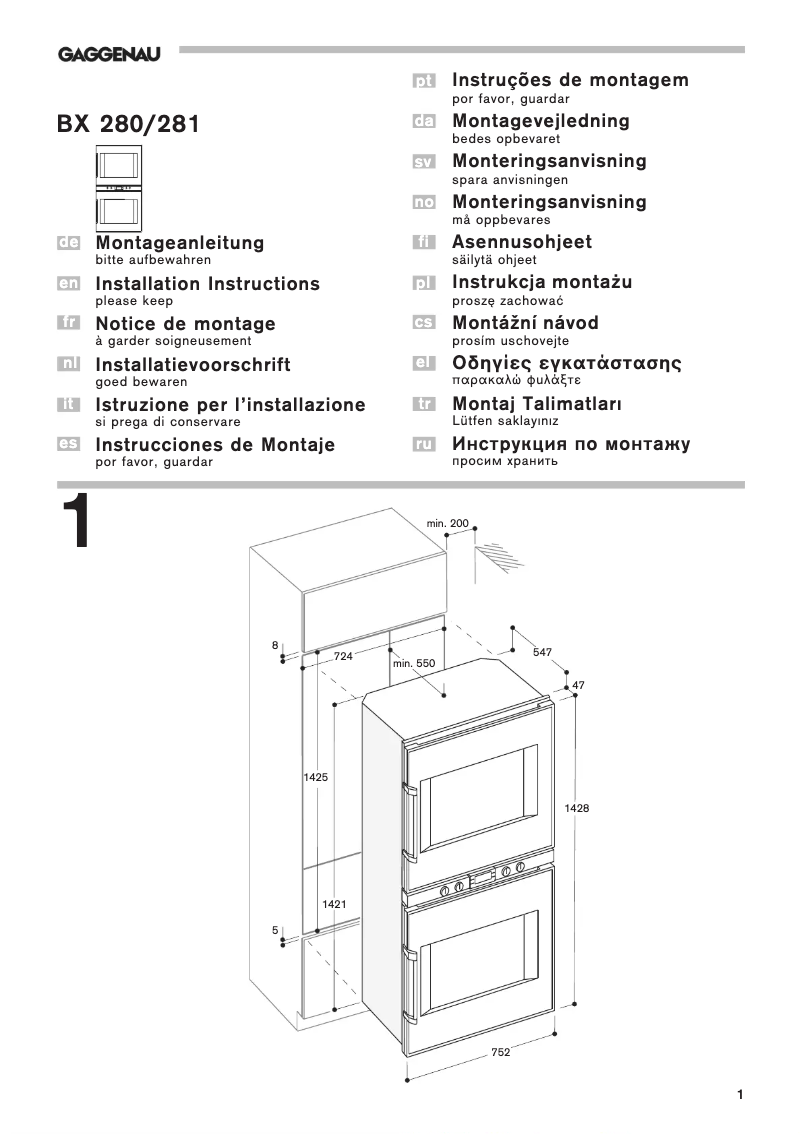 GAGGENAU

BX 280/281

de Montageanleitung
bitte aufbewahren

en Installation Instructions
please keep

fr Notice de montage
à garder soigneusement

nl Installatievoorschrift
goed bewaren

it Istruzione per l'installazione
si prega di conservare

es Instrucciones de Montaje
por favor, guardar

pt Instruções de montagem
por favor, guardar

da Montagevejledning
bedes opbevaret

sv Monteringsanvisning
spara anvisningen

no Monteringsanvisning
må oppbevares

fi Asennusohjeet
säilytä ohjeet

pl Instrukcja montażu
proszę zachować

cs Montážní návod
prosím uschovejte

el Οδηγίες εγκατάστασης
παρακαλώ φυλάξτε

tr Montaj Talimatları
Lütfen saklayınız

ru Инструкция по монтажу
просим хранить

1

min. 200
8
724
min. 550
547
47
1425
1428
1421
5
752

1