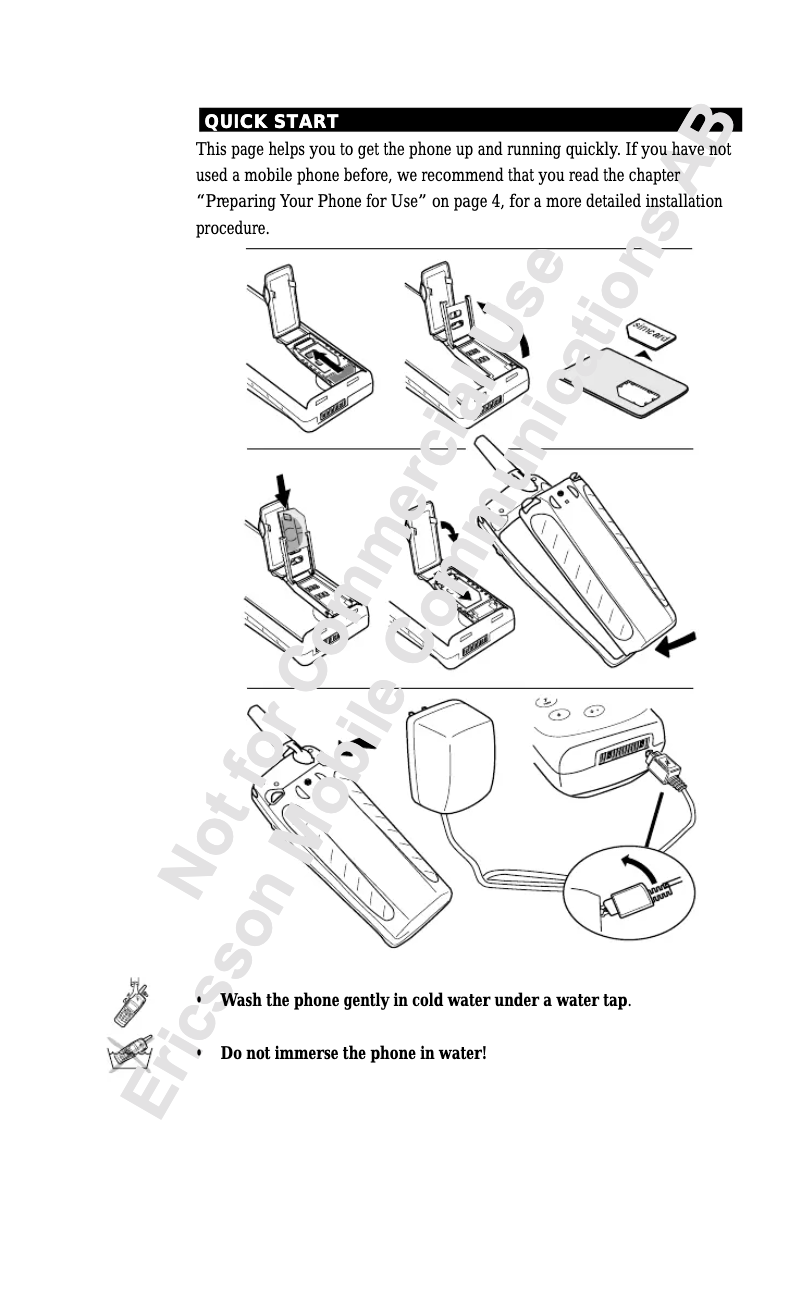 QUICK START

This page helps you to get the phone up and running quickly. If you have not used a mobile phone before, we recommend that you read the chapter “Preparing Your Phone for Use” on page 4, for a more detailed installation procedure.

SIM card

• Wash the phone gently in cold water under a water tap.

• Do not immerse the phone in water!

Not for Commercial Use
Ericsson Mobile Communications AB