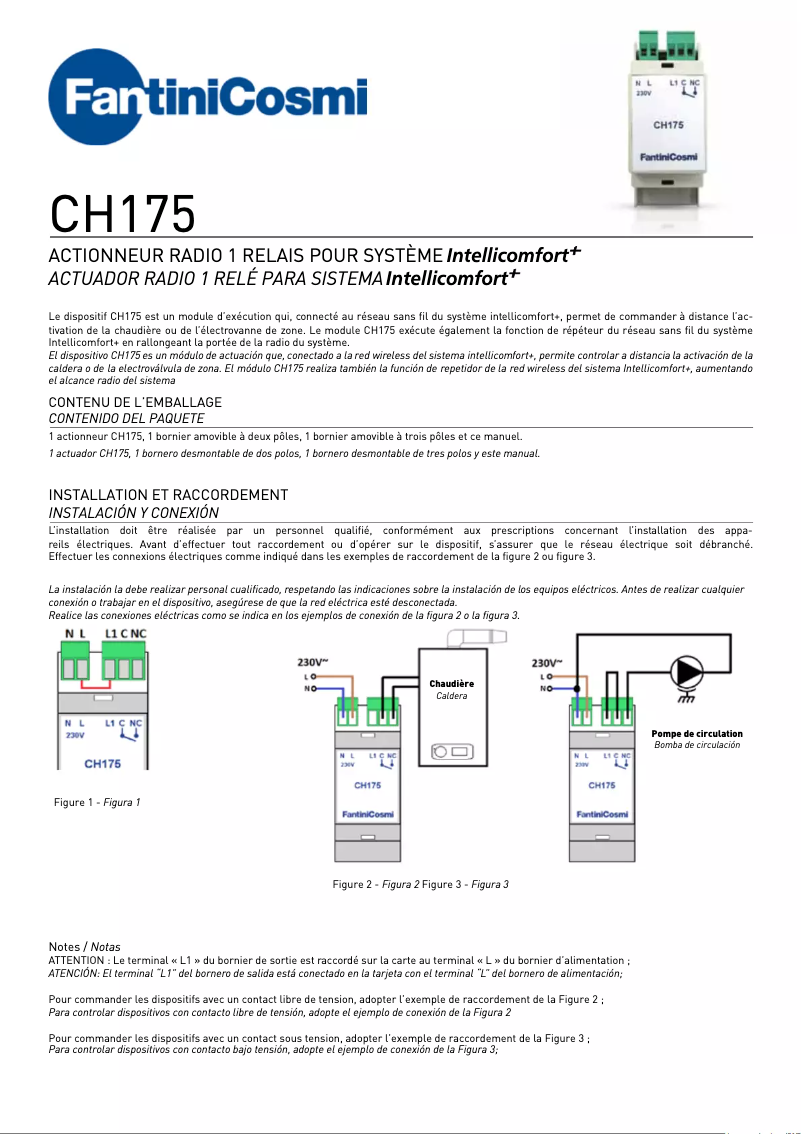 FantiniCosmi

N L L1 C NC
230V
CH175
FantiniCosmi

CH175

ACTIONNEUR RADIO 1 RELAIS POUR SYSTÈME Intellicomfort+
ACTUADOR RADIO 1 RELÉ PARA SISTEMA Intellicomfort+

Le dispositif CH175 est un module d'exécution qui, connecté au réseau sans fil du système intellicomfort+, permet de commander à distance l'activation de la chaudière ou de l'électrovanne de zone. Le module CH175 exécute également la fonction de répéteur du réseau sans fil du système Intellicomfort+ en rallongeant la portée de la radio du système.
El dispositivo CH175 es un módulo de actuación que, conectado a la red wireless del sistema intellicomfort+, permite controlar a distancia la activación de la caldera o de la electroválvula de zona. El módulo CH175 realiza también la función de repetidor de la red wireless del sistema Intellicomfort+, aumentando el alcance radio del sistema

CONTENU DE L'EMBALLAGE
CONTENIDO DEL PAQUETE
1 actionneur CH175, 1 bornier amovible à deux pôles, 1 bornier amovible à trois pôles et ce manuel.
1 actuador CH175, 1 bornero desmontable de dos polos, 1 bornero desmontable de tres polos y este manual.

INSTALLATION ET RACCORDEMENT
INSTALACIÓN Y CONEXIÓN
L'installation doit être réalisée par un personnel qualifié, conformément aux prescriptions concernant l'installation des appareils électriques. Avant d'effectuer tout raccordement ou d'opérer sur le dispositif, s'assurer que le réseau électrique soit débranché. Effectuer les connexions électriques comme indiqué dans les exemples de raccordement de la figure 2 ou figure 3.

La instalación la debe realizar personal cualificado, respetando las indicaciones sobre la instalación de los equipos eléctricos. Antes de realizar cualquier conexión o trabajar en el dispositivo, asegúrese de que la red eléctrica esté desconectada.
Realice las conexiones eléctricas como se indica en los ejemplos de conexión de la figura 2 o la figura 3.

N L L1 C NC
N L L1 C NC
230V
CH175

Figure 1 - Figura 1

230V~
L
N
Chaudière
Caldera
N L L1 C NC
230V
CH175
FantiniCosmi

230V~
L
N
Pompe de circulation
Bomba de circulación
N L L1 C NC
230V
CH175
FantiniCosmi

Figure 2 - Figura 2 Figure 3 - Figura 3

Notes / Notas
ATTENTION : Le terminal « L1 » du bornier de sortie est raccordé sur la carte au terminal « L » du bornier d'alimentation ;
ATENCIÓN: El terminal "L1" del bornero de salida está conectado en la tarjeta con el terminal "L" del bornero de alimentación;

Pour commander les dispositifs avec un contact libre de tension, adopter l'exemple de raccordement de la Figure 2 ;
Para controlar dispositivos con contacto libre de tensión, adopte el ejemplo de conexión de la Figura 2

Pour commander les dispositifs avec un contact sous tension, adopter l'exemple de raccordement de la Figure 3 ;
Para controlar dispositivos con contacto bajo tensión, adopte el ejemplo de conexión de la Figura 3;