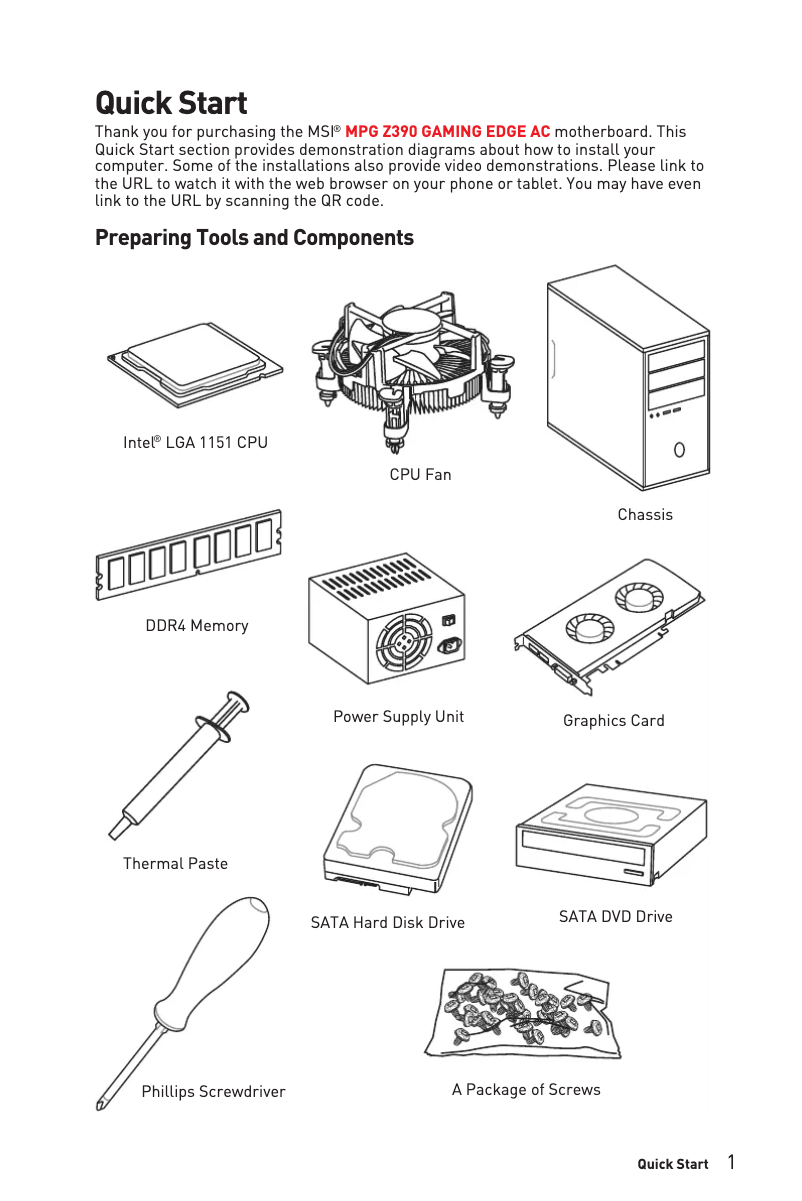 Quick Start

Thank you for purchasing the MSI® MPG Z390 GAMING EDGE AC motherboard. This Quick Start section provides demonstration diagrams about how to install your computer. Some of the installations also provide video demonstrations. Please link to the URL to watch it with the web browser on your phone or tablet. You may have even link to the URL by scanning the QR code.

Preparing Tools and Components

Intel® LGA 1151 CPU

CPU Fan

Chassis

DDR4 Memory

Power Supply Unit

Graphics Card

Thermal Paste

SATA Hard Disk Drive

SATA DVD Drive

Phillips Screwdriver

A Package of Screws

Quick Start 1