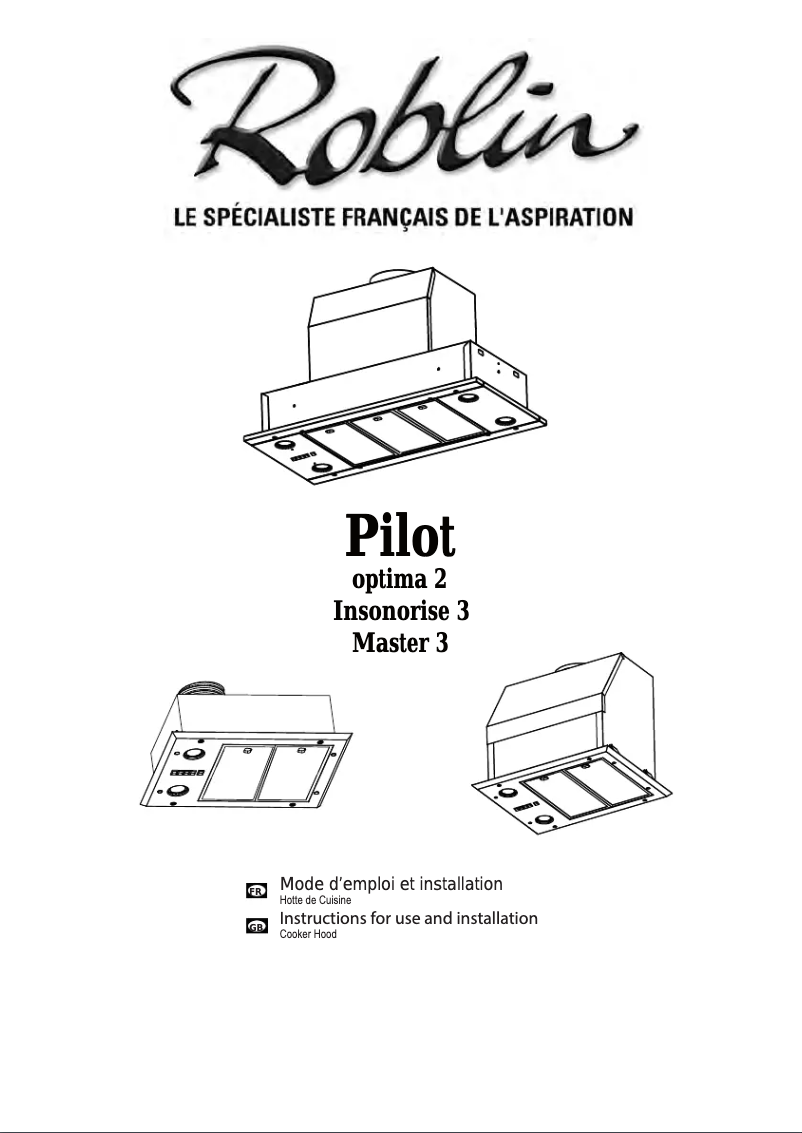 Roblin

LE SPÉCIALISTE FRANÇAIS DE L'ASPIRATION

Pilot
optima 2
Insonorise 3
Master 3

FR Mode d'emploi et installation
Hotte de Cuisine

GB Instructions for use and installation
Cooker Hood