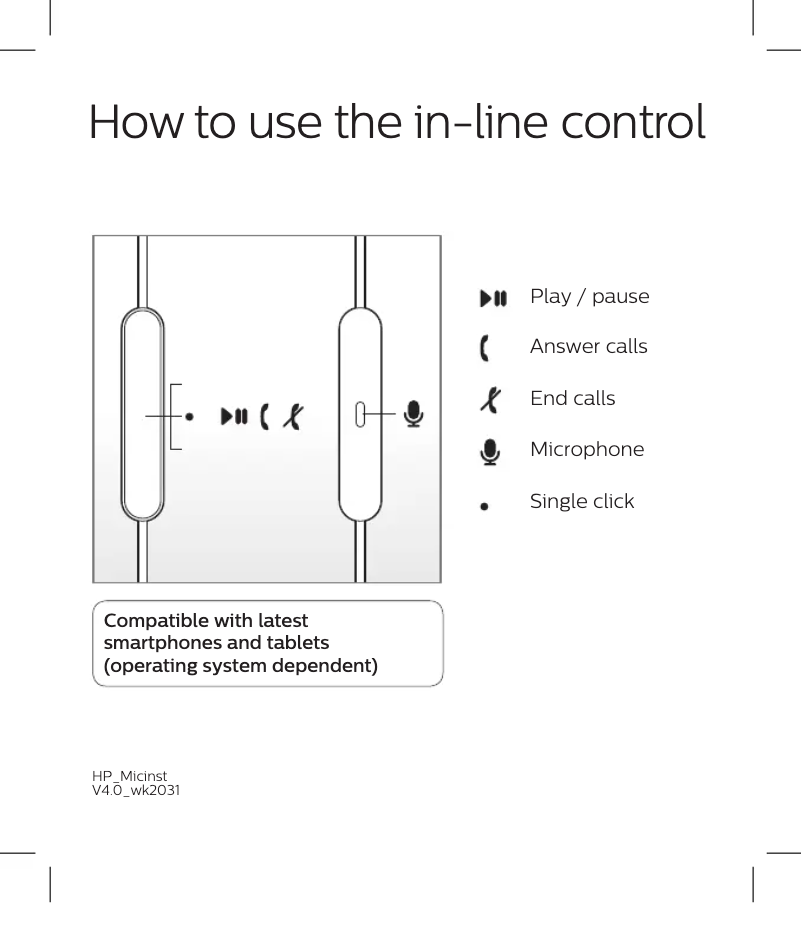 How to use the in-line control

Play / pause

Answer calls

End calls

Microphone

Single click

Compatible with latest smartphones and tablets (operating system dependent)

HP_Micinst
V4.0_wk2031