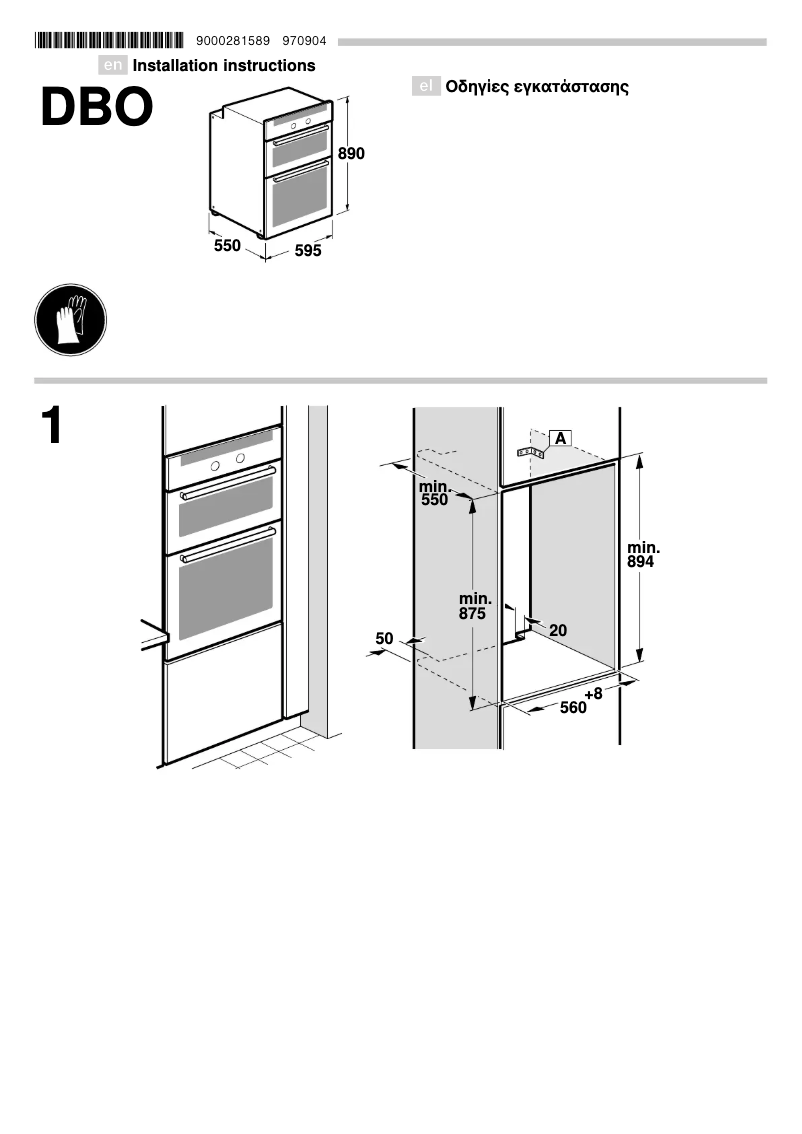 9000281589 970904

en Installation instructions

el Οδηγίες εγκατάστασης

DBO

890

550

595

1

A

min. 550

min. 875

min. 894

50

20

+8

560