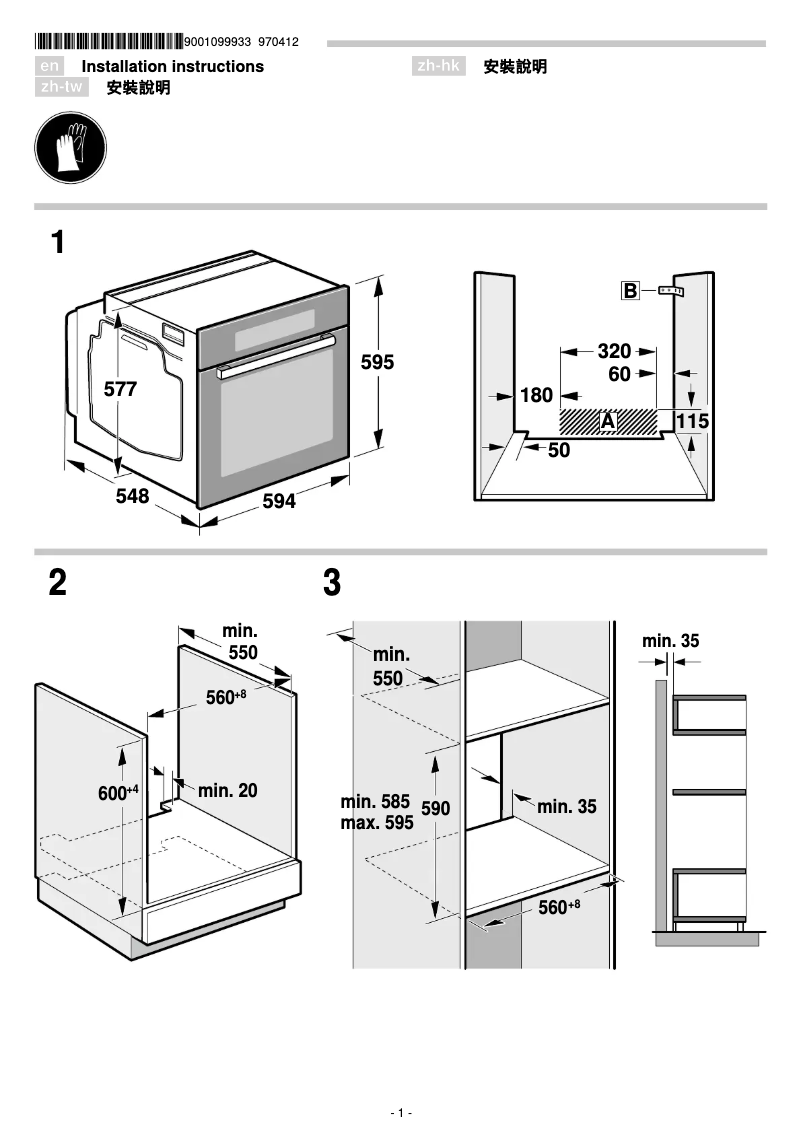 9001099933 970412

en Installation instructions
zh-tw 安裝說明
zh-hk 安裝說明

1

577
595
548
594

B
320
60
180
A
115
50

2

min. 550
$560^{+8}$
$600^{+4}$
min. 20

3

min. 550
min. 585
max. 595
590
min. 35
$560^{+8}$
min. 35

- 1 -