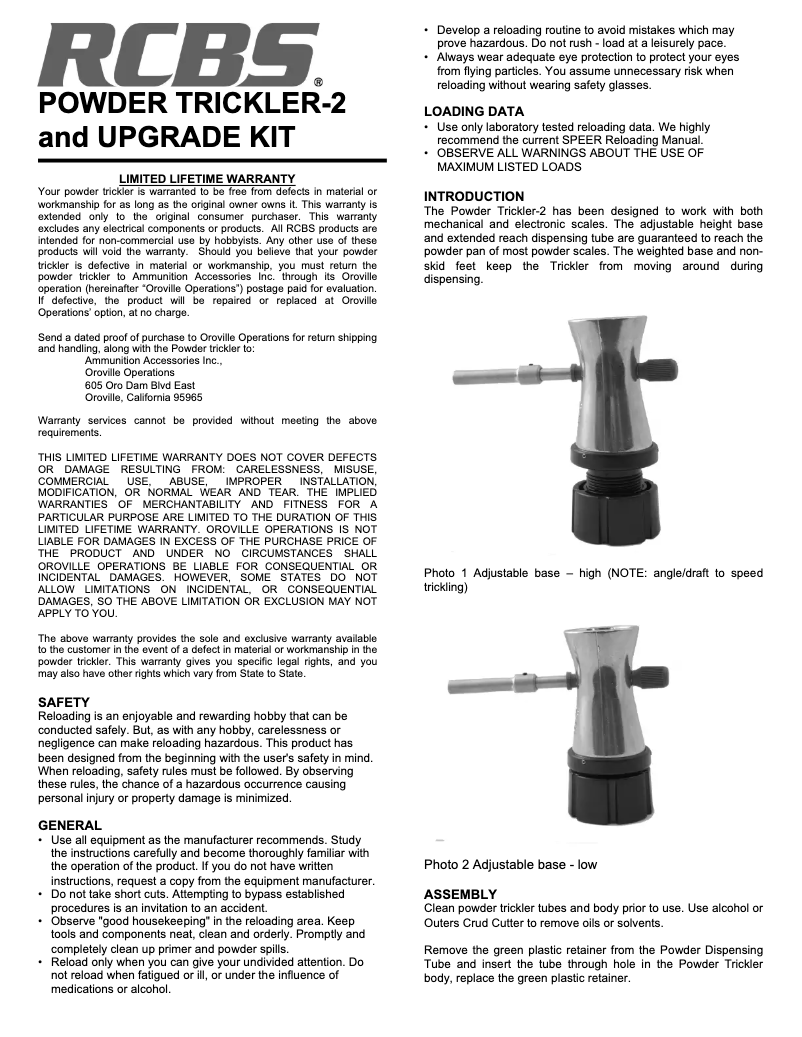 RCBS®

POWDER TRICKLER-2 and UPGRADE KIT

LIMITED LIFETIME WARRANTY
Your powder trickler is warranted to be free from defects in material or workmanship for as long as the original owner owns it. This warranty is extended only to the original consumer purchaser. This warranty excludes any electrical components or products. All RCBS products are intended for non-commercial use by hobbyists. Any other use of these products will void the warranty. Should you believe that your powder trickler is defective in material or workmanship, you must return the powder trickler to Ammunition Accessories Inc. through its Oroville operation (hereinafter "Oroville Operations") postage paid for evaluation. If defective, the product will be repaired or replaced at Oroville Operations' option, at no charge.

Send a dated proof of purchase to Oroville Operations for return shipping and handling, along with the Powder trickler to:
Ammunition Accessories Inc.,
Oroville Operations
605 Oro Dam Blvd East
Oroville, California 95965

Warranty services cannot be provided without meeting the above requirements.

THIS LIMITED LIFETIME WARRANTY DOES NOT COVER DEFECTS OR DAMAGE RESULTING FROM: CARELESSNESS, MISUSE, COMMERCIAL USE, ABUSE, IMPROPER INSTALLATION, MODIFICATION, OR NORMAL WEAR AND TEAR. THE IMPLIED WARRANTIES OF MERCHANTABILITY AND FITNESS FOR A PARTICULAR PURPOSE ARE LIMITED TO THE DURATION OF THIS LIMITED LIFETIME WARRANTY. OROVILLE OPERATIONS IS NOT LIABLE FOR DAMAGES IN EXCESS OF THE PURCHASE PRICE OF THE PRODUCT AND UNDER NO CIRCUMSTANCES SHALL OROVILLE OPERATIONS BE LIABLE FOR CONSEQUENTIAL OR INCIDENTAL DAMAGES. HOWEVER, SOME STATES DO NOT ALLOW LIMITATIONS ON INCIDENTAL, OR CONSEQUENTIAL DAMAGES, SO THE ABOVE LIMITATION OR EXCLUSION MAY NOT APPLY TO YOU.

The above warranty provides the sole and exclusive warranty available to the customer in the event of a defect in material or workmanship in the powder trickler. This warranty gives you specific legal rights, and you may also have other rights which vary from State to State.

SAFETY
Reloading is an enjoyable and rewarding hobby that can be conducted safely. But, as with any hobby, carelessness or negligence can make reloading hazardous. This product has been designed from the beginning with the user's safety in mind. When reloading, safety rules must be followed. By observing these rules, the chance of a hazardous occurrence causing personal injury or property damage is minimized.

GENERAL
• Use all equipment as the manufacturer recommends. Study the instructions carefully and become thoroughly familiar with the operation of the product. If you do not have written instructions, request a copy from the equipment manufacturer.
• Do not take short cuts. Attempting to bypass established procedures is an invitation to an accident.
• Observe "good housekeeping" in the reloading area. Keep tools and components neat, clean and orderly. Promptly and completely clean up primer and powder spills.
• Reload only when you can give your undivided attention. Do not reload when fatigued or ill, or under the influence of medications or alcohol.
• Develop a reloading routine to avoid mistakes which may prove hazardous. Do not rush - load at a leisurely pace.
• Always wear adequate eye protection to protect your eyes from flying particles. You assume unnecessary risk when reloading without wearing safety glasses.

LOADING DATA
• Use only laboratory tested reloading data. We highly recommend the current SPEER Reloading Manual.
• OBSERVE ALL WARNINGS ABOUT THE USE OF MAXIMUM LISTED LOADS

INTRODUCTION
The Powder Trickler-2 has been designed to work with both mechanical and electronic scales. The adjustable height base and extended reach dispensing tube are guaranteed to reach the powder pan of most powder scales. The weighted base and non-skid feet keep the Trickler from moving around during dispensing.

Photo 1 Adjustable base – high (NOTE: angle/draft to speed trickling)

Photo 2 Adjustable base - low

ASSEMBLY
Clean powder trickler tubes and body prior to use. Use alcohol or Outers Crud Cutter to remove oils or solvents.

Remove the green plastic retainer from the Powder Dispensing Tube and insert the tube through hole in the Powder Trickler body, replace the green plastic retainer.