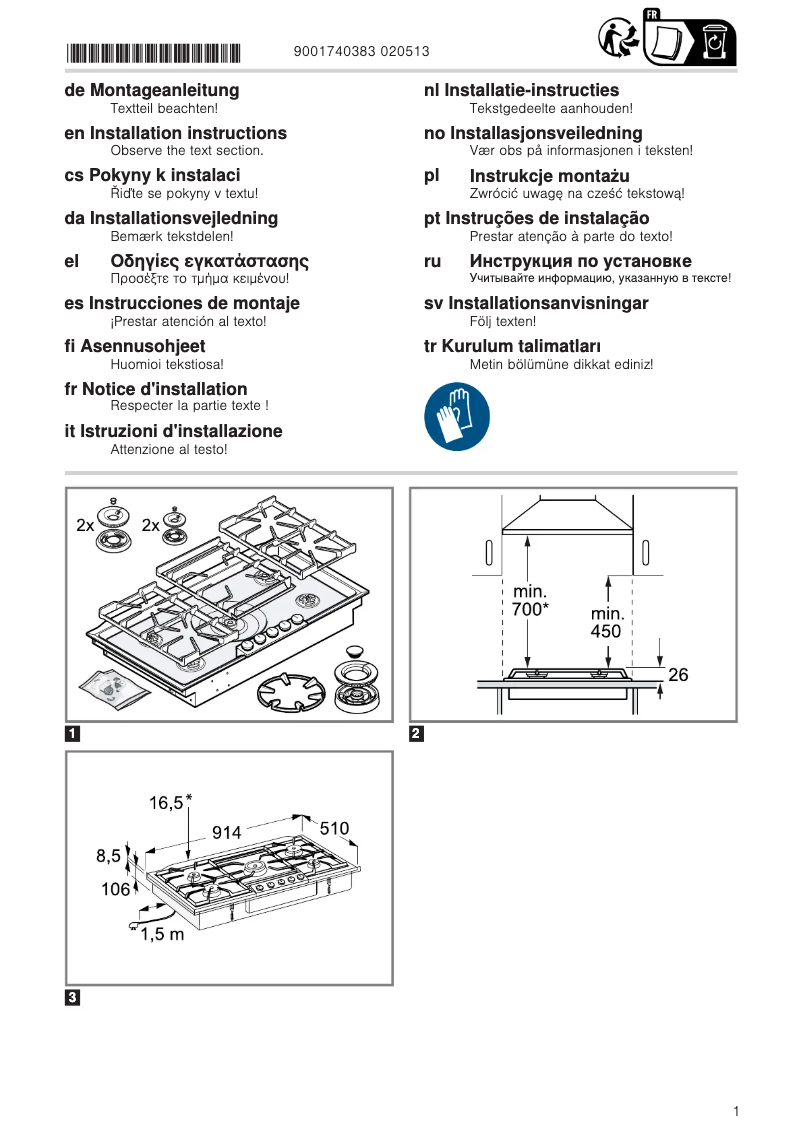 9001740383 020513

FR

de Montageanleitung
Textteil beachten!

en Installation instructions
Observe the text section.

cs Pokyny k instalaci
Řiďte se pokyny v textu!

da Installationsvejledning
Bemærk tekstdelen!

el Οδηγίες εγκατάστασης
Προσέξτε το τμήμα κειμένου!

es Instrucciones de montaje
¡Prestar atención al texto!

fi Asennusohjeet
Huomioi tekstiosa!

fr Notice d'installation
Respecter la partie texte !

it Istruzioni d'installazione
Attenzione al testo!

nl Installatie-instructies
Tekstgedeelte aanhouden!

no Installasjonsveiledning
Vær obs på informasjonen i teksten!

pl Instrukcje montażu
Zwrócić uwagę na cześć tekstową!

pt Instruções de instalação
Prestar atenção à parte do texto!

ru Инструкция по установке
Учитывайте информацию, указанную в тексте!

sv Installationsanvisningar
Följ texten!

tr Kurulum talimatları
Metin bölümüne dikkat ediniz!

2x 2x

1

min. 700*

min. 450

26

2

16,5*

914

510

8,5

106

1,5 m

3

1