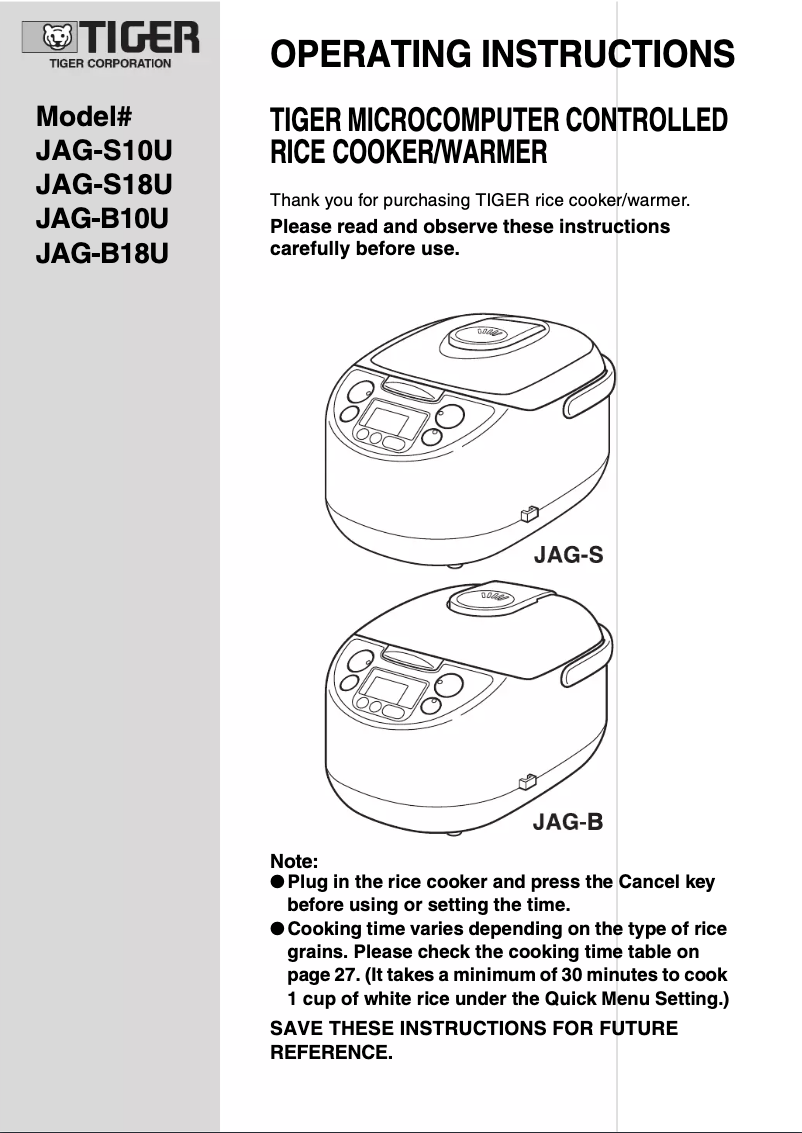 TIGER
TIGER CORPORATION

Model#
JAG-S10U
JAG-S18U
JAG-B10U
JAG-B18U

OPERATING INSTRUCTIONS

TIGER MICROCOMPUTER CONTROLLED RICE COOKER/WARMER

Thank you for purchasing TIGER rice cooker/warmer.
Please read and observe these instructions carefully before use.

JAG-S

JAG-B

Note:
● Plug in the rice cooker and press the Cancel key before using or setting the time.
● Cooking time varies depending on the type of rice grains. Please check the cooking time table on page 27. (It takes a minimum of 30 minutes to cook 1 cup of white rice under the Quick Menu Setting.)

SAVE THESE INSTRUCTIONS FOR FUTURE REFERENCE.