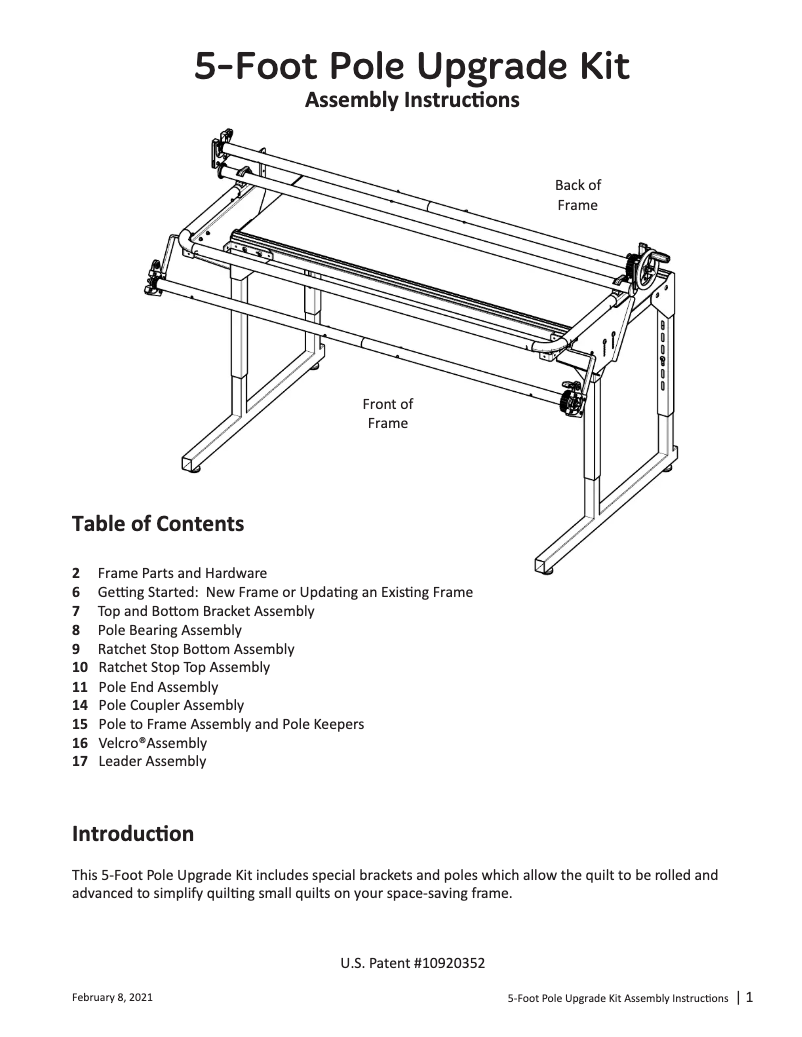 5-Foot Pole Upgrade Kit
Assembly Instructions

Back of Frame

Front of Frame

Table of Contents

2 Frame Parts and Hardware
6 Getting Started: New Frame or Updating an Existing Frame
7 Top and Bottom Bracket Assembly
8 Pole Bearing Assembly
9 Ratchet Stop Bottom Assembly
10 Ratchet Stop Top Assembly
11 Pole End Assembly
14 Pole Coupler Assembly
15 Pole to Frame Assembly and Pole Keepers
16 Velcro®Assembly
17 Leader Assembly

Introduction

This 5-Foot Pole Upgrade Kit includes special brackets and poles which allow the quilt to be rolled and advanced to simplify quilting small quilts on your space-saving frame.

U.S. Patent #10920352

February 8, 2021

5-Foot Pole Upgrade Kit Assembly Instructions | 1