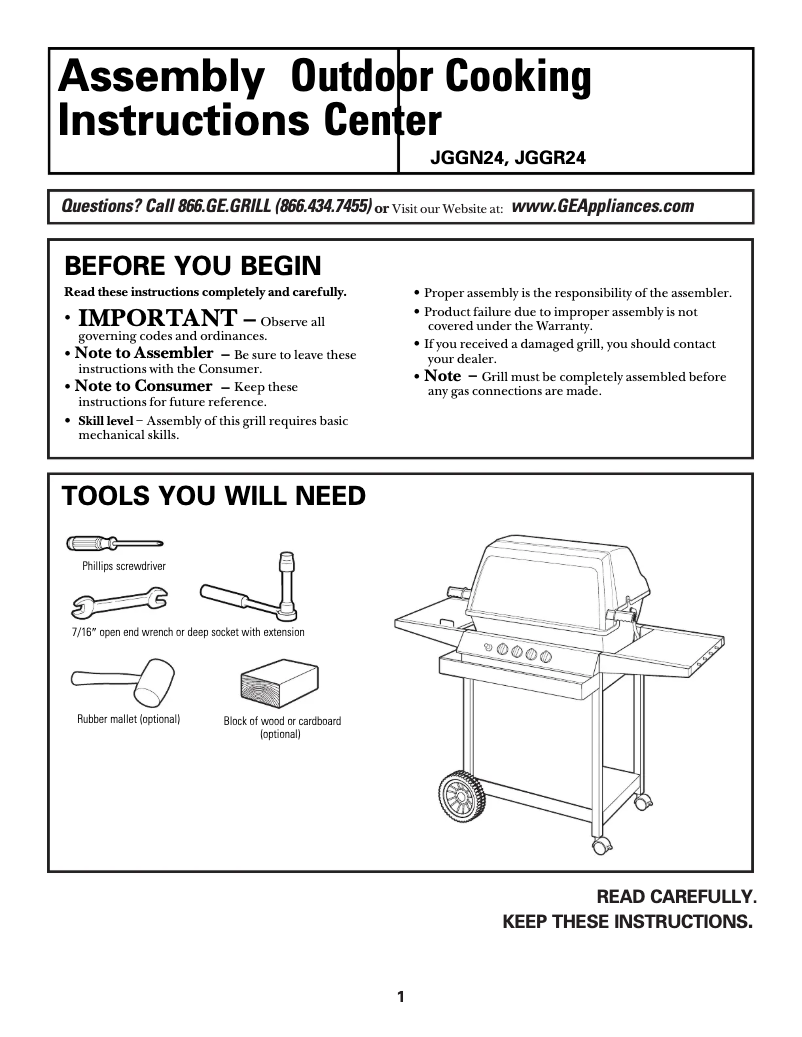 Assembly Instructions

Outdoor Cooking Center

JGGN24, JGGR24

Questions? Call 866.GE.GRILL (866.434.7455) or Visit our Website at: www.GEAppliances.com

BEFORE YOU BEGIN

Read these instructions completely and carefully.

• IMPORTANT – Observe all governing codes and ordinances.

• Note to Assembler – Be sure to leave these instructions with the Consumer.

• Note to Consumer – Keep these instructions for future reference.

• Skill level – Assembly of this grill requires basic mechanical skills.

• Proper assembly is the responsibility of the assembler.

• Product failure due to improper assembly is not covered under the Warranty.

• If you received a damaged grill, you should contact your dealer.

• Note – Grill must be completely assembled before any gas connections are made.

TOOLS YOU WILL NEED

Phillips screwdriver

7/16" open end wrench or deep socket with extension

Rubber mallet (optional)

Block of wood or cardboard (optional)

READ CAREFULLY.
KEEP THESE INSTRUCTIONS.

1