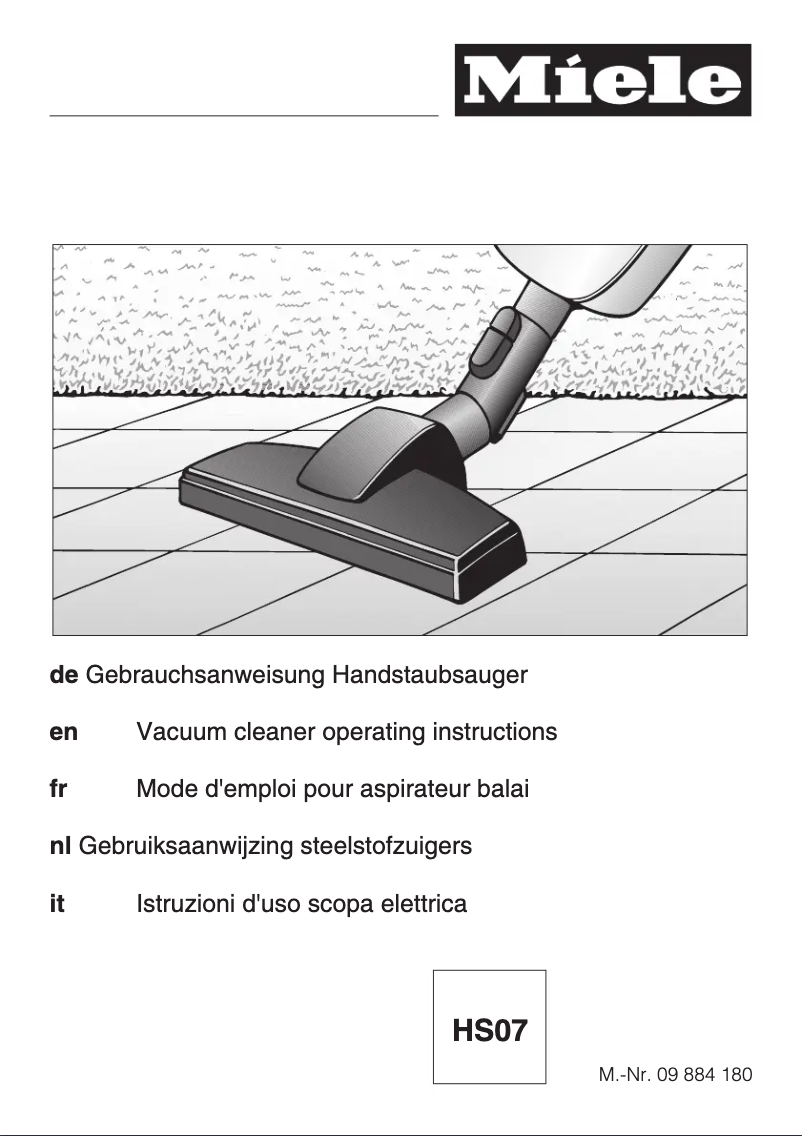 Miele

de Gebrauchsanweisung Handstaubsauger

en Vacuum cleaner operating instructions

fr Mode d'emploi pour aspirateur balai

nl Gebruiksaanwijzing steelstofzuigers

it Istruzioni d'uso scopa elettrica

HS07

M.-Nr. 09 884 180