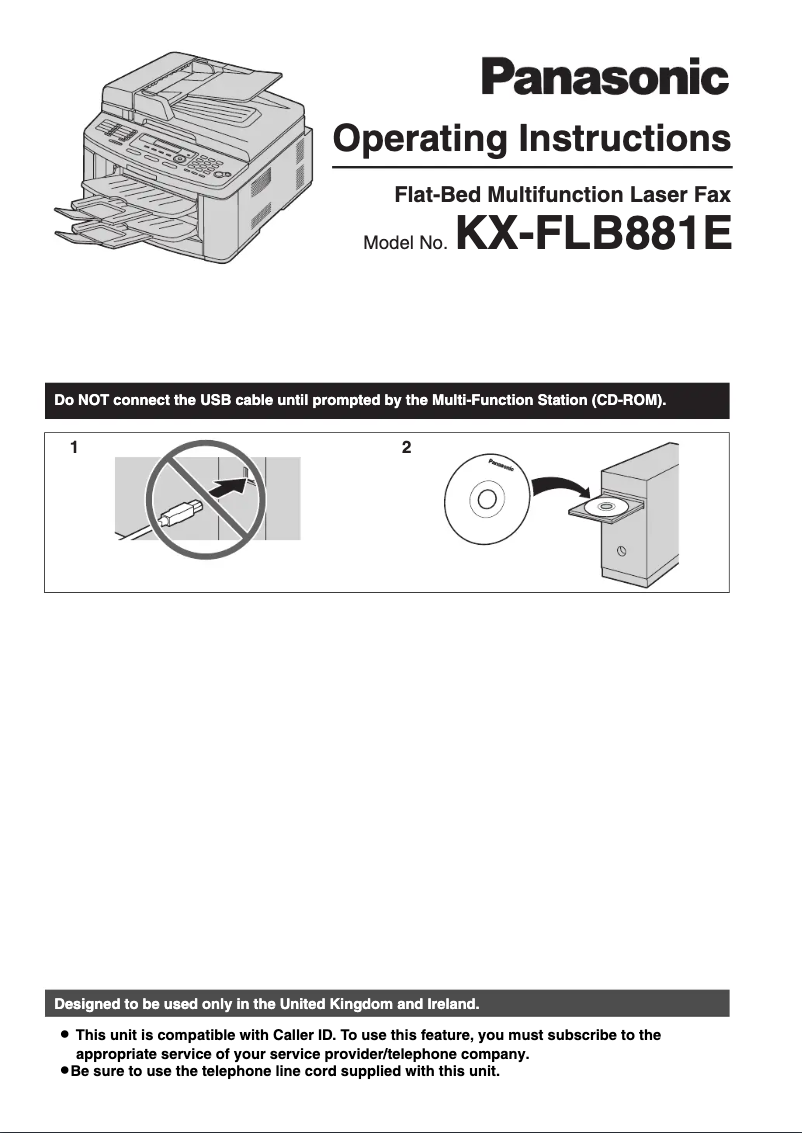 Panasonic

Operating Instructions

Flat-Bed Multifunction Laser Fax

Model No. KX-FLB881E

Do NOT connect the USB cable until prompted by the Multi-Function Station (CD-ROM).

1

2

Panasonic

Designed to be used only in the United Kingdom and Ireland.

● This unit is compatible with Caller ID. To use this feature, you must subscribe to the appropriate service of your service provider/telephone company.
●Be sure to use the telephone line cord supplied with this unit.