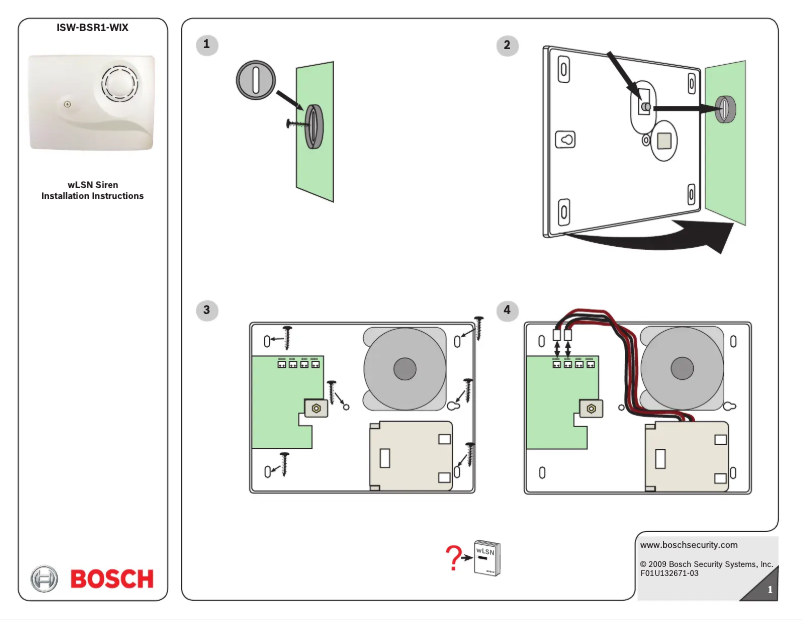 ISW-BSR1-WIX

wLSN Siren
Installation Instructions

BOSCH

1

2

3

4

?

wLSN

www.boschsecurity.com

© 2009 Bosch Security Systems, Inc.
F01U132671-03

1