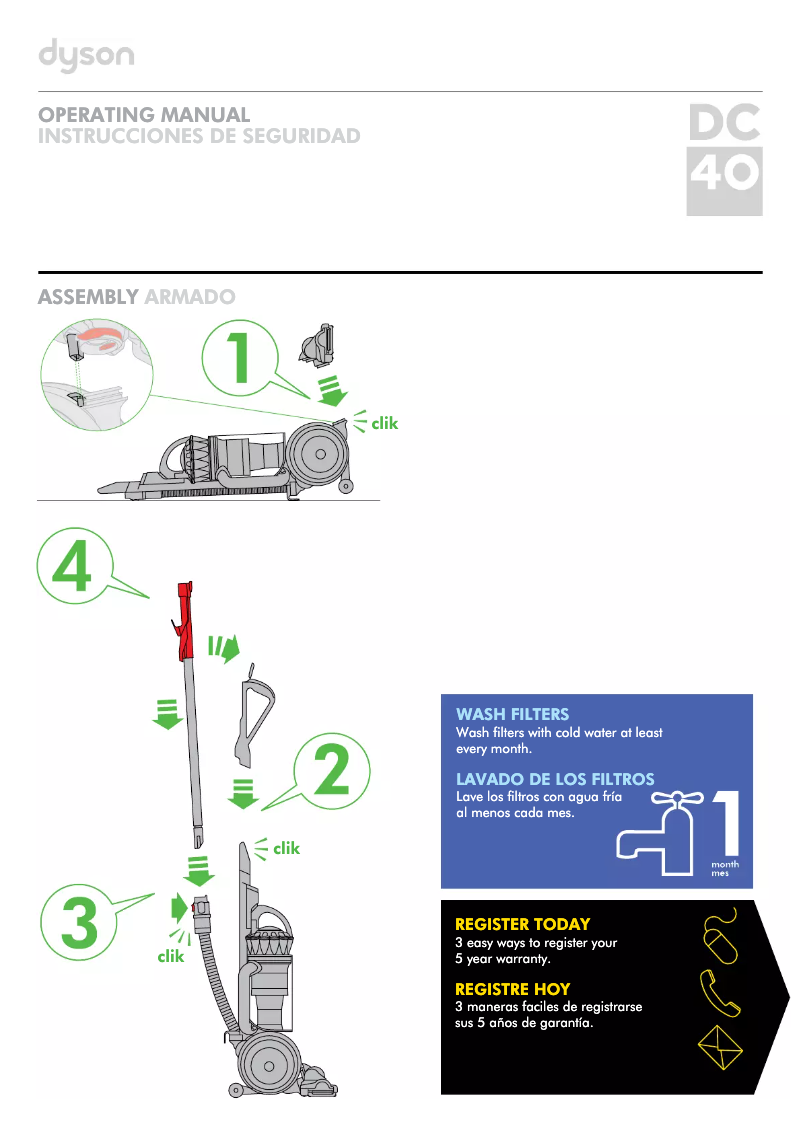 dyson

OPERATING MANUAL
INSTRUCCIONES DE SEGURIDAD

DC
40

ASSEMBLY ARMADO

1

clik

4

2

clik

3

clik

WASH FILTERS
Wash filters with cold water at least every month.

LAVADO DE LOS FILTROS
Lave los filtros con agua fría al menos cada mes.

1
month
mes

REGISTER TODAY
3 easy ways to register your 5 year warranty.

REGISTRE HOY
3 maneras faciles de registrarse sus 5 años de garantía.