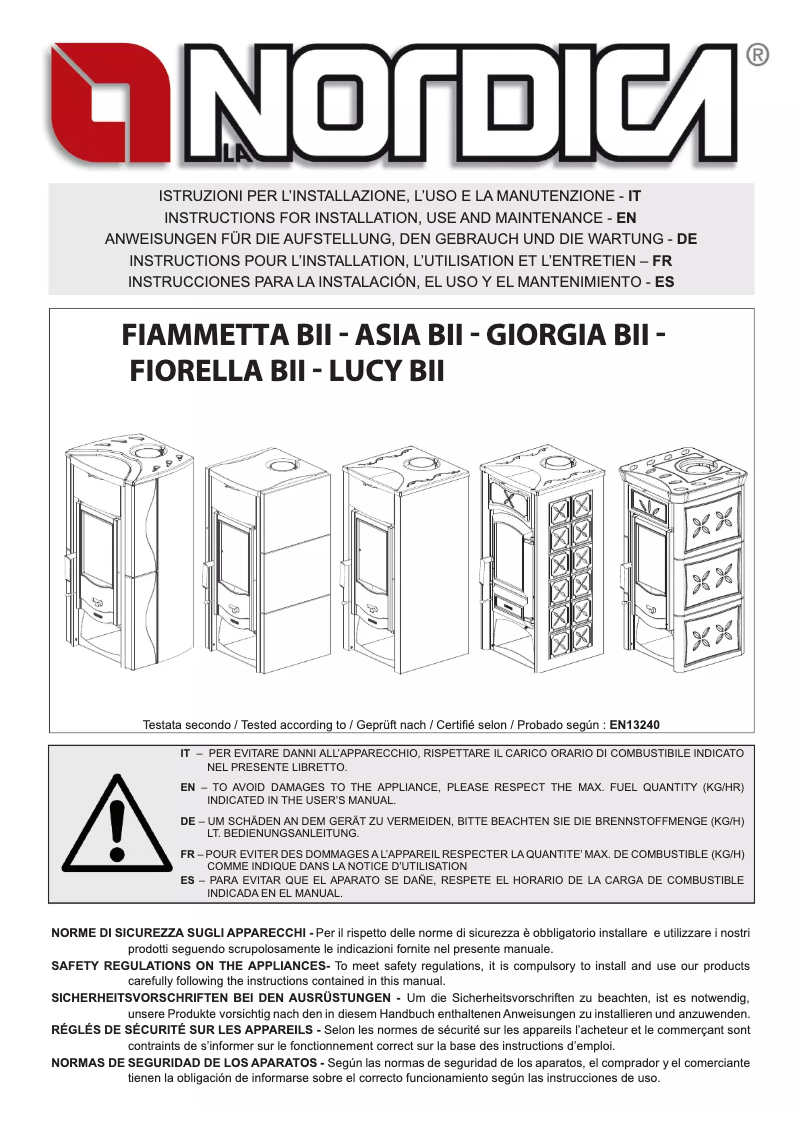 LA NORDICA ®

ISTRUZIONI PER L'INSTALLAZIONE, L'USO E LA MANUTENZIONE - IT
INSTRUCTIONS FOR INSTALLATION, USE AND MAINTENANCE - EN
ANWEISUNGEN FÜR DIE AUFSTELLUNG, DEN GEBRAUCH UND DIE WARTUNG - DE
INSTRUCTIONS POUR L'INSTALLATION, L'UTILISATION ET L'ENTRETIEN – FR
INSTRUCCIONES PARA LA INSTALACIÓN, EL USO Y EL MANTENIMIENTO - ES

FIAMMETTA BII - ASIA BII - GIORGIA BII - FIORELLA BII - LUCY BII

Testata secondo / Tested according to / Geprüft nach / Certifié selon / Probado según : EN13240

IT – PER EVITARE DANNI ALL'APPARECCHIO, RISPETTARE IL CARICO ORARIO DI COMBUSTIBILE INDICATO NEL PRESENTE LIBRETTO.
EN – TO AVOID DAMAGES TO THE APPLIANCE, PLEASE RESPECT THE MAX. FUEL QUANTITY (KG/HR) INDICATED IN THE USER'S MANUAL.
DE – UM SCHÄDEN AN DEM GERÄT ZU VERMEIDEN, BITTE BEACHTEN SIE DIE BRENNSTOFFMENGE (KG/H) LT. BEDIENUNGSANLEITUNG.
FR – POUR EVITER DES DOMMAGES A L'APPAREIL RESPECTER LA QUANTITE' MAX. DE COMBUSTIBLE (KG/H) COMME INDIQUE DANS LA NOTICE D'UTILISATION
ES – PARA EVITAR QUE EL APARATO SE DAÑE, RESPETE EL HORARIO DE LA CARGA DE COMBUSTIBLE INDICADA EN EL MANUAL.

NORME DI SICUREZZA SUGLI APPARECCHI - Per il rispetto delle norme di sicurezza è obbligatorio installare e utilizzare i nostri prodotti seguendo scrupolosamente le indicazioni fornite nel presente manuale.
SAFETY REGULATIONS ON THE APPLIANCES- To meet safety regulations, it is compulsory to install and use our products carefully following the instructions contained in this manual.
SICHERHEITSVORSCHRIFTEN BEI DEN AUSRÜSTUNGEN - Um die Sicherheitsvorschriften zu beachten, ist es notwendig, unsere Produkte vorsichtig nach den in diesem Handbuch enthaltenen Anweisungen zu installieren und anzuwenden.
RÉGLÉS DE SÉCURITÉ SUR LES APPAREILS - Selon les normes de sécurité sur les appareils l'acheteur et le commerçant sont contraints de s'informer sur le fonctionnement correct sur la base des instructions d'emploi.
NORMAS DE SEGURIDAD DE LOS APARATOS - Según las normas de seguridad de los aparatos, el comprador y el comerciante tienen la obligación de informarse sobre el correcto funcionamiento según las instrucciones de uso.