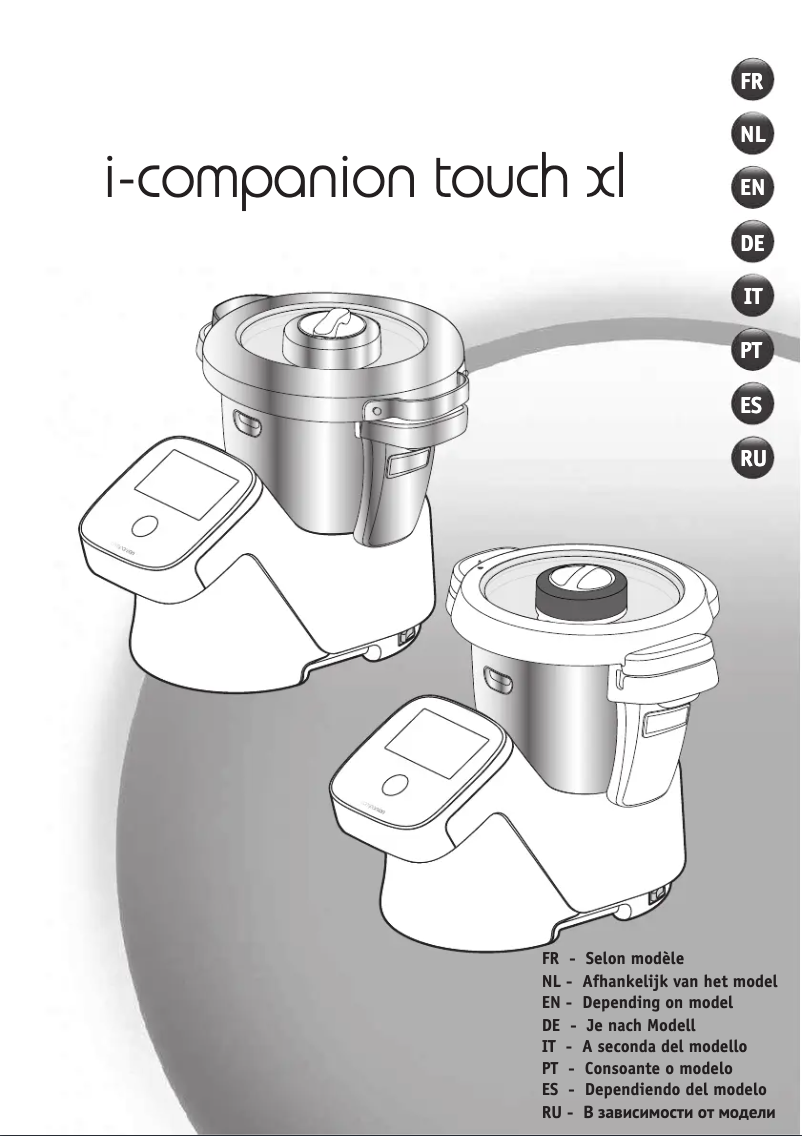 i-companion touch xl

FR
NL
EN
DE
IT
PT
ES
RU

FR - Selon modèle
NL - Afhankelijk van het model
EN - Depending on model
DE - Je nach Modell
IT - A seconda del modello
PT - Consoante o modelo
ES - Dependiendo del modelo
RU - В зависимости от модели