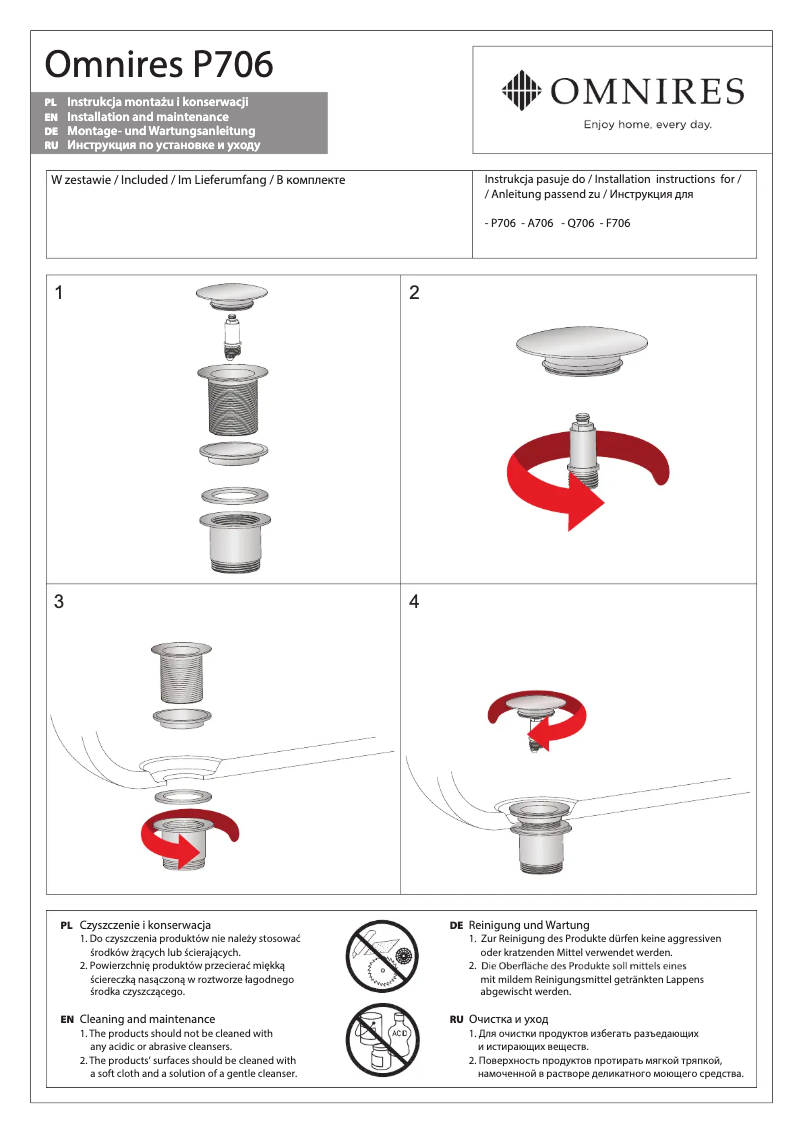 Omnires P706

PL Instrukcja montażu i konserwacji
EN Installation and maintenance
DE Montage- und Wartungsanleitung
RU Инструкция по установке и уходу

OMNIRES
Enjoy home, every day.

W zestawie / Included / Im Lieferumfang / В комплекте

Instrukcja pasuje do / Installation instructions for / / Anleitung passend zu / Инструкция для

- P706 - A706 - Q706 - F706

1

2

3

4

PL Czyszczenie i konserwacja
1. Do czyszczenia produktów nie należy stosować środków żrących lub ścierających.
2. Powierzchnię produktów przecierać miękką ściereczką nasączoną w roztworze łagodnego środka czyszczącego.

EN Cleaning and maintenance
1. The products should not be cleaned with any acidic or abrasive cleansers.
2. The products' surfaces should be cleaned with a soft cloth and a solution of a gentle cleanser.

ACID

DE Reinigung und Wartung
1. Zur Reinigung des Produkte dürfen keine aggressiven oder kratzenden Mittel verwendet werden.
2. Die Oberfläche des Produkte soll mittels eines mit mildem Reinigungsmittel getränkten Lappens abgewischt werden.

RU Очистка и уход
1. Для очистки продуктов избегать разъедающих и истирающих веществ.
2. Поверхность продуктов протирать мягкой тряпкой, намоченной в растворе деликатного моющего средства.