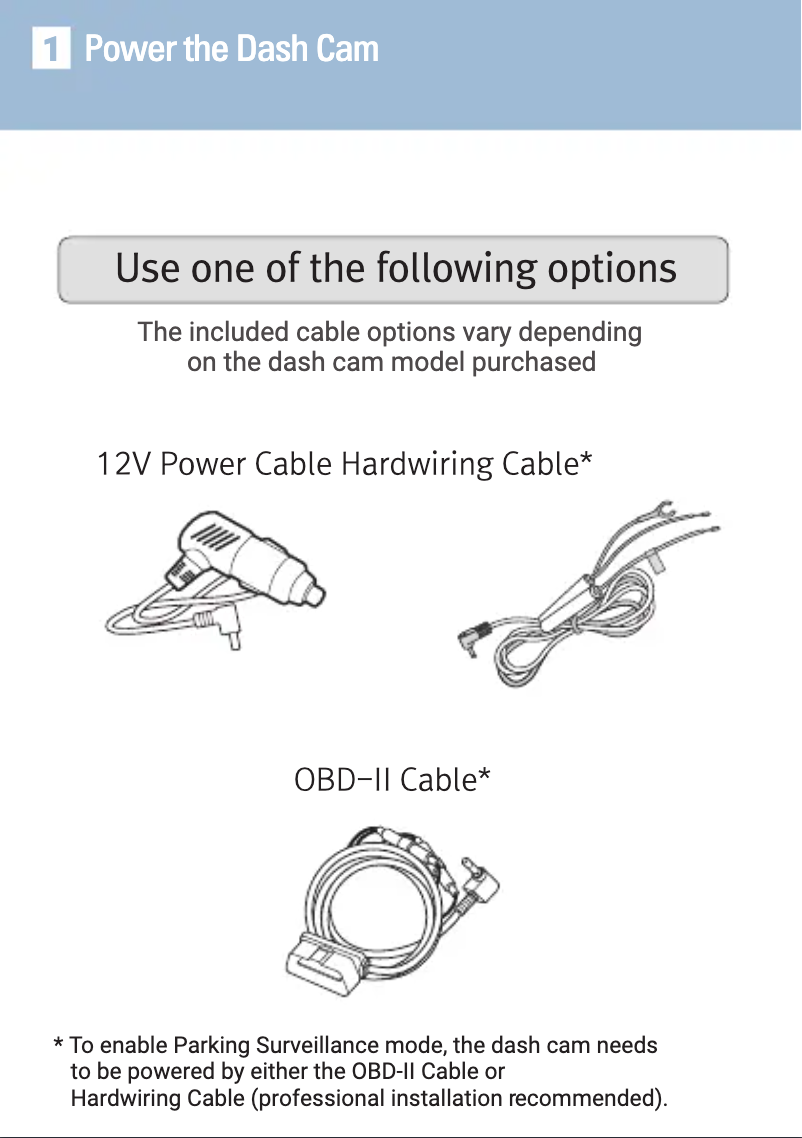 1 Power the Dash Cam

Use one of the following options

The included cable options vary depending on the dash cam model purchased

12V Power Cable Hardwiring Cable*

OBD-II Cable*

* To enable Parking Surveillance mode, the dash cam needs to be powered by either the OBD-II Cable or Hardwiring Cable (professional installation recommended).