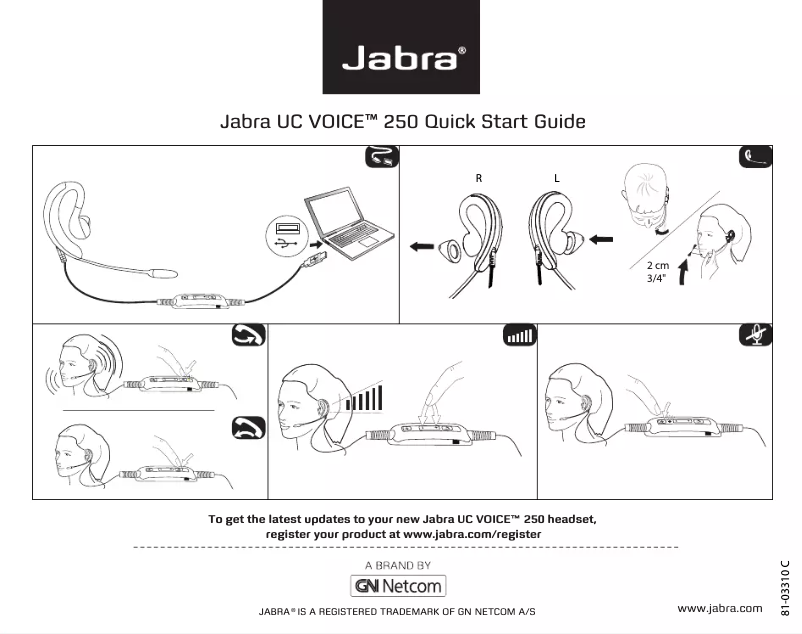 Jabra®

Jabra UC VOICE™ 250 Quick Start Guide

R

L

2 cm
3/4"

To get the latest updates to your new Jabra UC VOICE™ 250 headset, register your product at www.jabra.com/register

A BRAND BY

GN Netcom

JABRA® IS A REGISTERED TRADEMARK OF GN NETCOM A/S

www.jabra.com

81-03310 C