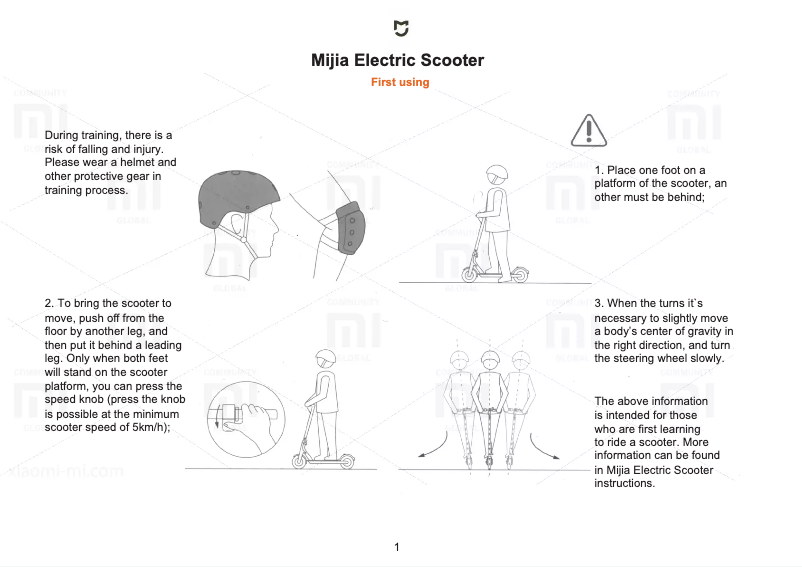 Mijia Electric Scooter

First using

During training, there is a risk of falling and injury. Please wear a helmet and other protective gear in training process.

1. Place one foot on a platform of the scooter, an other must be behind;

2. To bring the scooter to move, push off from the floor by another leg, and then put it behind a leading leg. Only when both feet will stand on the scooter platform, you can press the speed knob (press the knob is possible at the minimum scooter speed of 5km/h);

3. When the turns it`s necessary to slightly move a body's center of gravity in the right direction, and turn the steering wheel slowly.

The above information is intended for those who are first learning to ride a scooter. More information can be found in Mijia Electric Scooter instructions.

xiaomi-mi.com

1