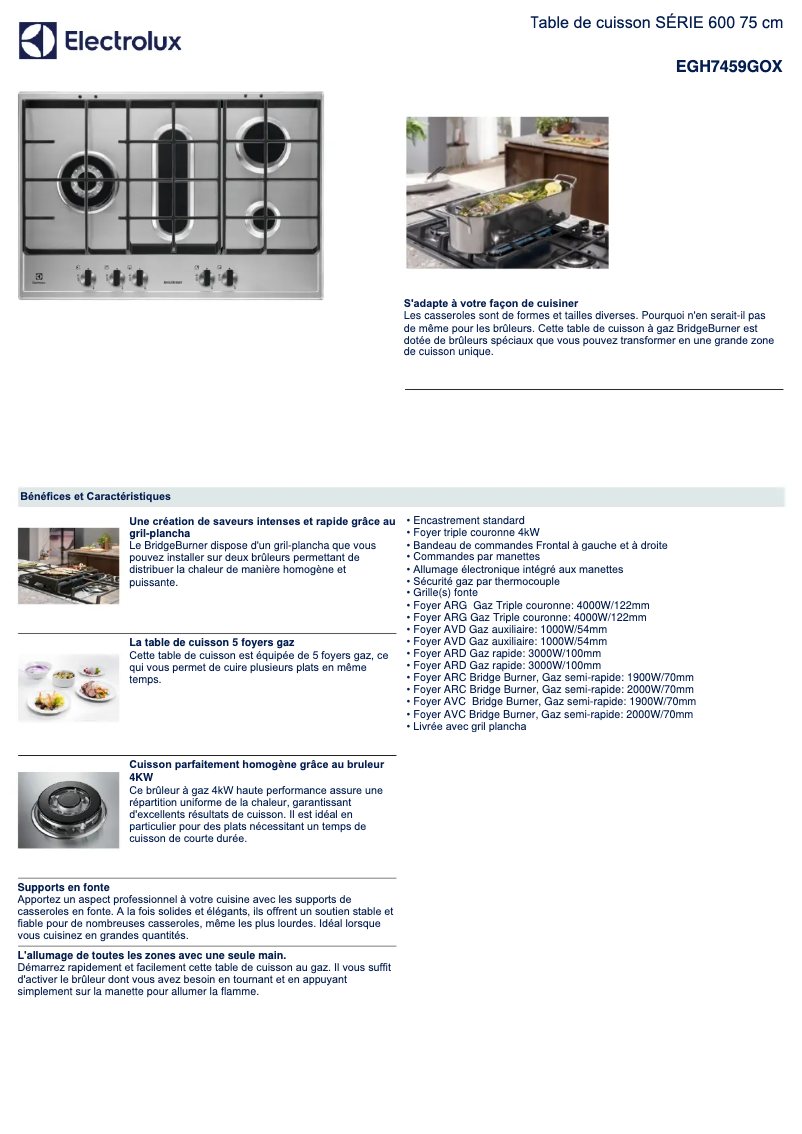 Electrolux

Table de cuisson SÉRIE 600 75 cm

EGH7459GOX

S'adapte à votre façon de cuisiner
Les casseroles sont de formes et tailles diverses. Pourquoi n'en serait-il pas de même pour les brûleurs. Cette table de cuisson à gaz BridgeBurner est dotée de brûleurs spéciaux que vous pouvez transformer en une grande zone de cuisson unique.

Bénéfices et Caractéristiques

Une création de saveurs intenses et rapide grâce au gril-plancha
Le BridgeBurner dispose d'un gril-plancha que vous pouvez installer sur deux brûleurs permettant de distribuer la chaleur de manière homogène et puissante.

La table de cuisson 5 foyers gaz
Cette table de cuisson est équipée de 5 foyers gaz, ce qui vous permet de cuire plusieurs plats en même temps.

Cuisson parfaitement homogène grâce au bruleur 4KW
Ce brûleur à gaz 4kW haute performance assure une répartition uniforme de la chaleur, garantissant d'excellents résultats de cuisson. Il est idéal en particulier pour des plats nécessitant un temps de cuisson de courte durée.

Supports en fonte
Apportez un aspect professionnel à votre cuisine avec les supports de casseroles en fonte. A la fois solides et élégants, ils offrent un soutien stable et fiable pour de nombreuses casseroles, même les plus lourdes. Idéal lorsque vous cuisinez en grandes quantités.

L'allumage de toutes les zones avec une seule main.
Démarrez rapidement et facilement cette table de cuisson au gaz. Il vous suffit d'activer le brûleur dont vous avez besoin en tournant et en appuyant simplement sur la manette pour allumer la flamme.

• Encastrement standard
• Foyer triple couronne 4kW
• Bandeau de commandes Frontal à gauche et à droite
• Commandes par manettes
• Allumage électronique intégré aux manettes
• Sécurité gaz par thermocouple
• Grille(s) fonte
• Foyer ARG Gaz Triple couronne: 4000W/122mm
• Foyer ARG Gaz Triple couronne: 4000W/122mm
• Foyer AVD Gaz auxiliaire: 1000W/54mm
• Foyer AVD Gaz auxiliaire: 1000W/54mm
• Foyer ARD Gaz rapide: 3000W/100mm
• Foyer ARD Gaz rapide: 3000W/100mm
• Foyer ARC Bridge Burner, Gaz semi-rapide: 1900W/70mm
• Foyer ARC Bridge Burner, Gaz semi-rapide: 2000W/70mm
• Foyer AVC Bridge Burner, Gaz semi-rapide: 1900W/70mm
• Foyer AVC Bridge Burner, Gaz semi-rapide: 2000W/70mm
• Livrée avec gril plancha