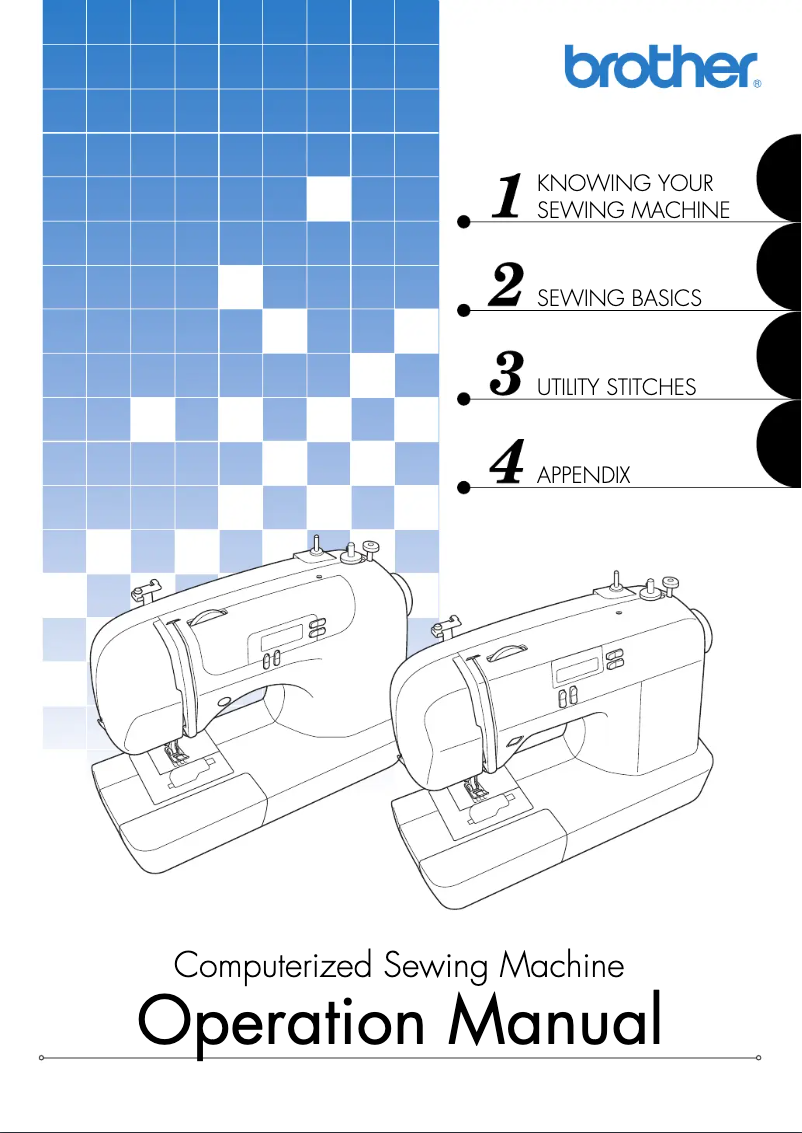 brother®

1 KNOWING YOUR SEWING MACHINE

2 SEWING BASICS

3 UTILITY STITCHES

4 APPENDIX

Computerized Sewing Machine

Operation Manual