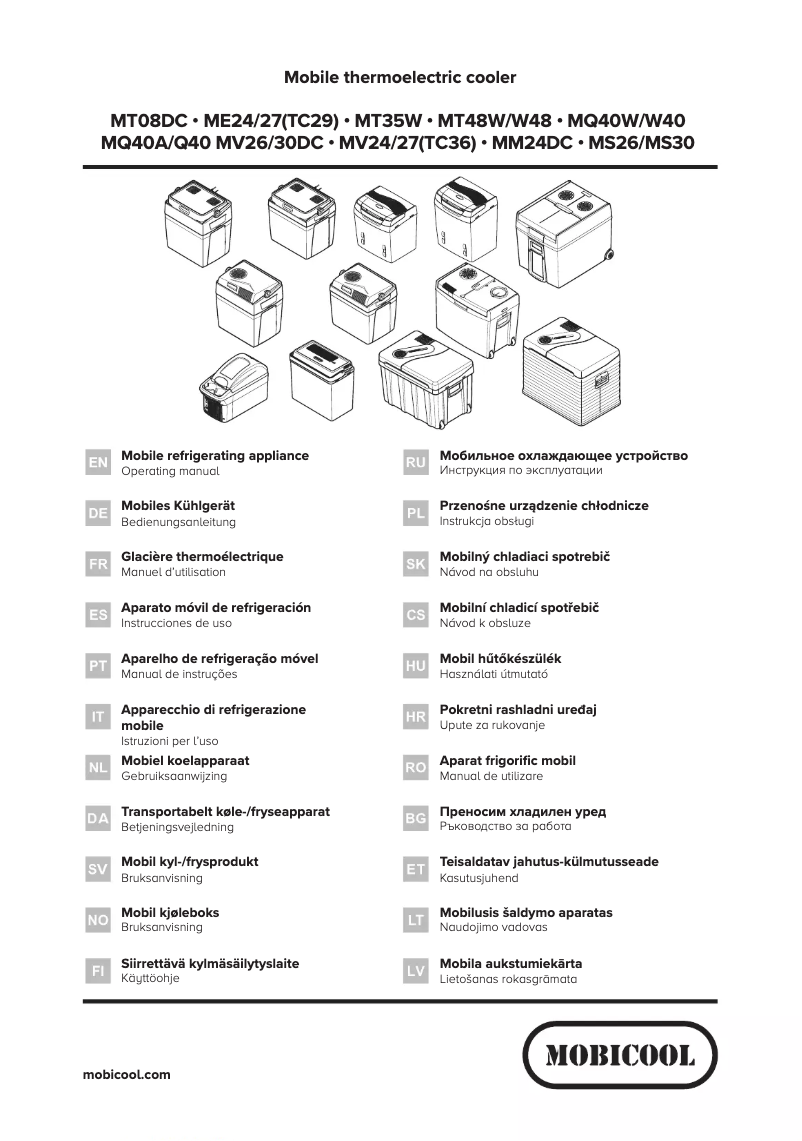 Mobile thermoelectric cooler

MT08DC • ME24/27(TC29) • MT35W • MT48W/W48 • MQ40W/W40 MQ40A/Q40 MV26/30DC • MV24/27(TC36) • MM24DC • MS26/MS30

EN Mobile refrigerating appliance
Operating manual

DE Mobiles Kühlgerät
Bedienungsanleitung

FR Glacière thermoélectrique
Manuel d'utilisation

ES Aparato móvil de refrigeración
Instrucciones de uso

PT Aparelho de refrigeração móvel
Manual de instruções

IT Apparecchio di refrigerazione mobile
Istruzioni per l'uso

NL Mobiel koelapparaat
Gebruiksaanwijzing

DA Transportabelt køle-/fryseapparat
Betjeningsvejledning

SV Mobil kyl-/frysprodukt
Bruksanvisning

NO Mobil kjøleboks
Bruksanvisning

FI Siirrettävä kylmäsäilytyslaite
Käyttöohje

RU Мобильное охлаждающее устройство
Инструкция по эксплуатации

PL Przenośne urządzenie chłodnicze
Instrukcja obsługi

SK Mobilný chladiaci spotrebič
Návod na obsluhu

CS Mobilní chladicí spotřebič
Návod k obsluze

HU Mobil hűtőkészülék
Használati útmutató

HR Pokretni rashladni uređaj
Upute za rukovanje

RO Aparat frigorific mobil
Manual de utilizare

BG Преносим хладилен уред
Ръководство за работа

ET Teisaldatav jahutus-külmutusseade
Kasutusjuhend

LT Mobilusis šaldymo aparatas
Naudojimo vadovas

LV Mobila aukstumiekārta
Lietošanas rokasgrāmata

mobicool.com

MOBICOOL