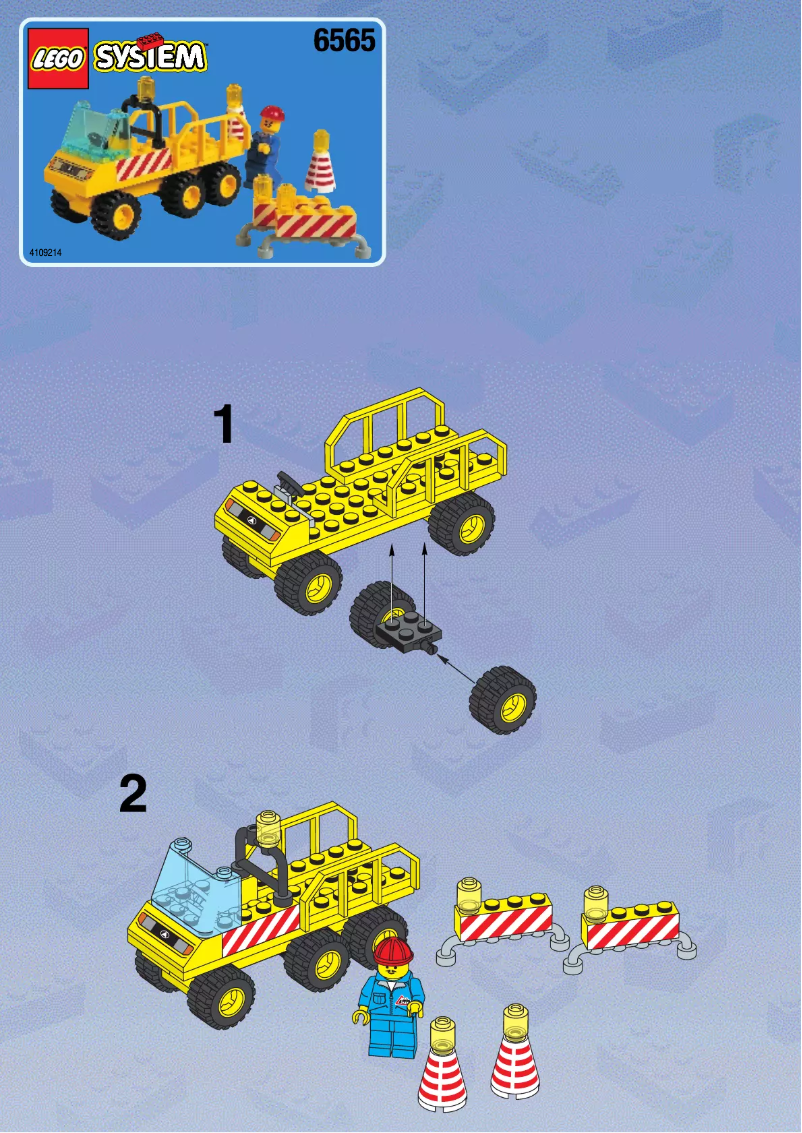 LEGO SYSTEM
6565

4109214

1

2