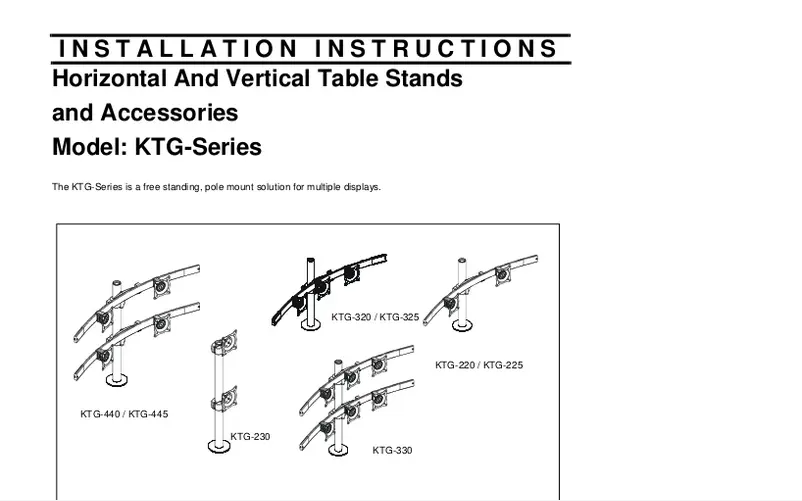 INSTALLATION INSTRUCTIONS

Horizontal And Vertical Table Stands and Accessories

Model: KTG-Series

The KTG-Series is a free standing, pole mount solution for multiple displays.

KTG-320 / KTG-325

KTG-220 / KTG-225

KTG-440 / KTG-445

KTG-230

KTG-330