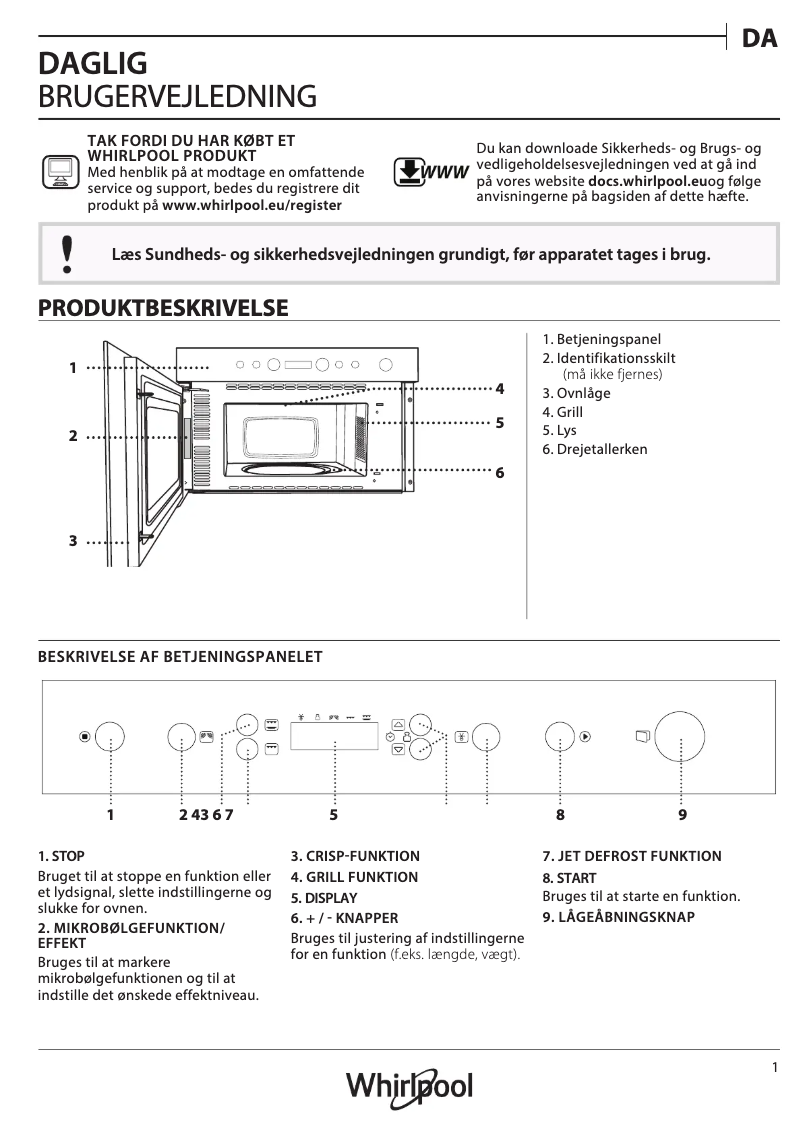 DA

DAGLIG
BRUGERVEJLEDNING

TAK FORDI DU HAR KØBT ET WHIRLPOOL PRODUKT
Med henblik på at modtage en omfattende service og support, bedes du registrere dit produkt på www.whirlpool.eu/register

WWW

Du kan downloade Sikkerheds- og Brugs- og vedligeholdelsesvejledningen ved at gå ind på vores website docs.whirlpool.euog følge anvisningerne på bagsiden af dette hæfte.

Læs Sundheds- og sikkerhedsvejledningen grundigt, før apparatet tages i brug.

PRODUKTBESKRIVELSE

1
2
3
4
5
6

1. Betjeningspanel
2. Identifikationsskilt (må ikke fjernes)
3. Ovnlåge
4. Grill
5. Lys
6. Drejetallerken

BESKRIVELSE AF BETJENINGSPANELET

1 2 4 3 6 7 5 8 9

1. STOP
Bruget til at stoppe en funktion eller et lydsignal, slette indstillingerne og slukke for ovnen.
2. MIKROBØLGEFUNKTION/ EFFEKT
Bruges til at markere mikrobølgefunktionen og til at indstille det ønskede effektniveau.

3. CRISP-FUNKTION
4. GRILL FUNKTION
5. DISPLAY
6. + / - KNAPPER
Bruges til justering af indstillingerne for en funktion (f.eks. længde, vægt).

7. JET DEFROST FUNKTION
8. START
Bruges til at starte en funktion.
9. LÅGEÅBNINGSKNAP

1

Whirlpool