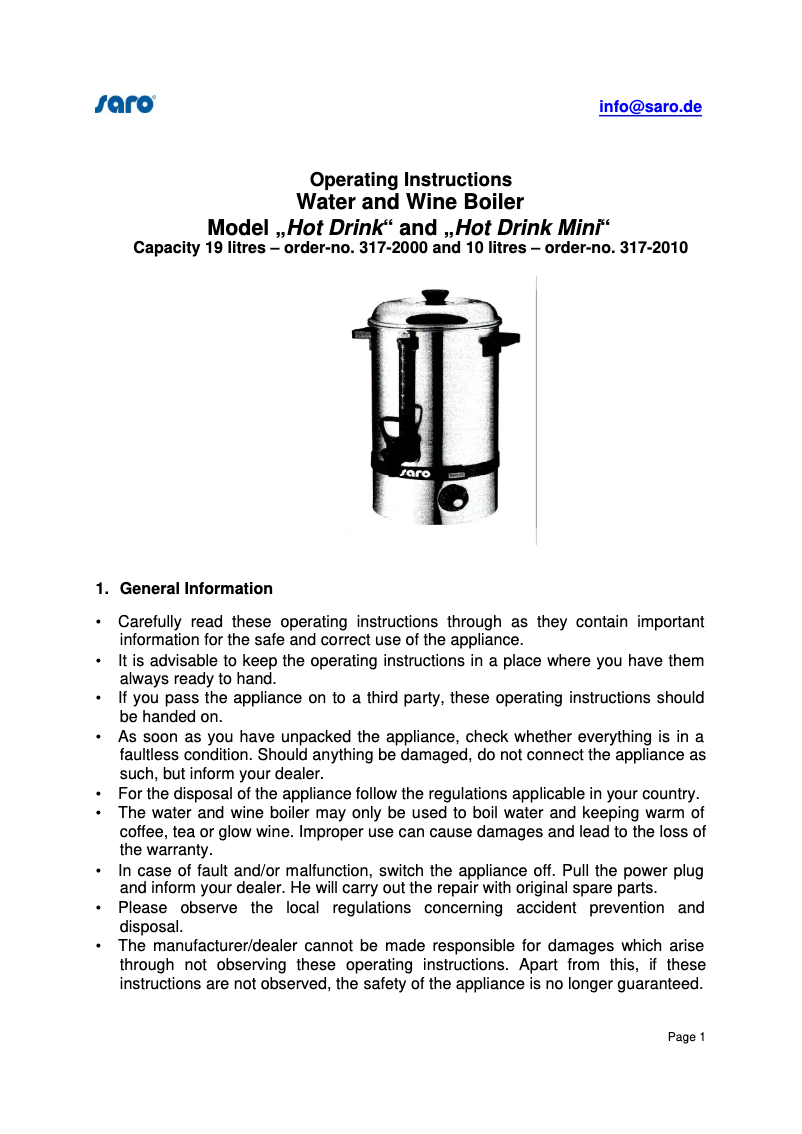 saro

info@saro.de

Operating Instructions
Water and Wine Boiler
Model „Hot Drink“ and „Hot Drink Mini“
Capacity 19 litres – order-no. 317-2000 and 10 litres – order-no. 317-2010

saro

1. General Information

• Carefully read these operating instructions through as they contain important information for the safe and correct use of the appliance.
• It is advisable to keep the operating instructions in a place where you have them always ready to hand.
• If you pass the appliance on to a third party, these operating instructions should be handed on.
• As soon as you have unpacked the appliance, check whether everything is in a faultless condition. Should anything be damaged, do not connect the appliance as such, but inform your dealer.
• For the disposal of the appliance follow the regulations applicable in your country.
• The water and wine boiler may only be used to boil water and keeping warm of coffee, tea or glow wine. Improper use can cause damages and lead to the loss of the warranty.
• In case of fault and/or malfunction, switch the appliance off. Pull the power plug and inform your dealer. He will carry out the repair with original spare parts.
• Please observe the local regulations concerning accident prevention and disposal.
• The manufacturer/dealer cannot be made responsible for damages which arise through not observing these operating instructions. Apart from this, if these instructions are not observed, the safety of the appliance is no longer guaranteed.

Page 1