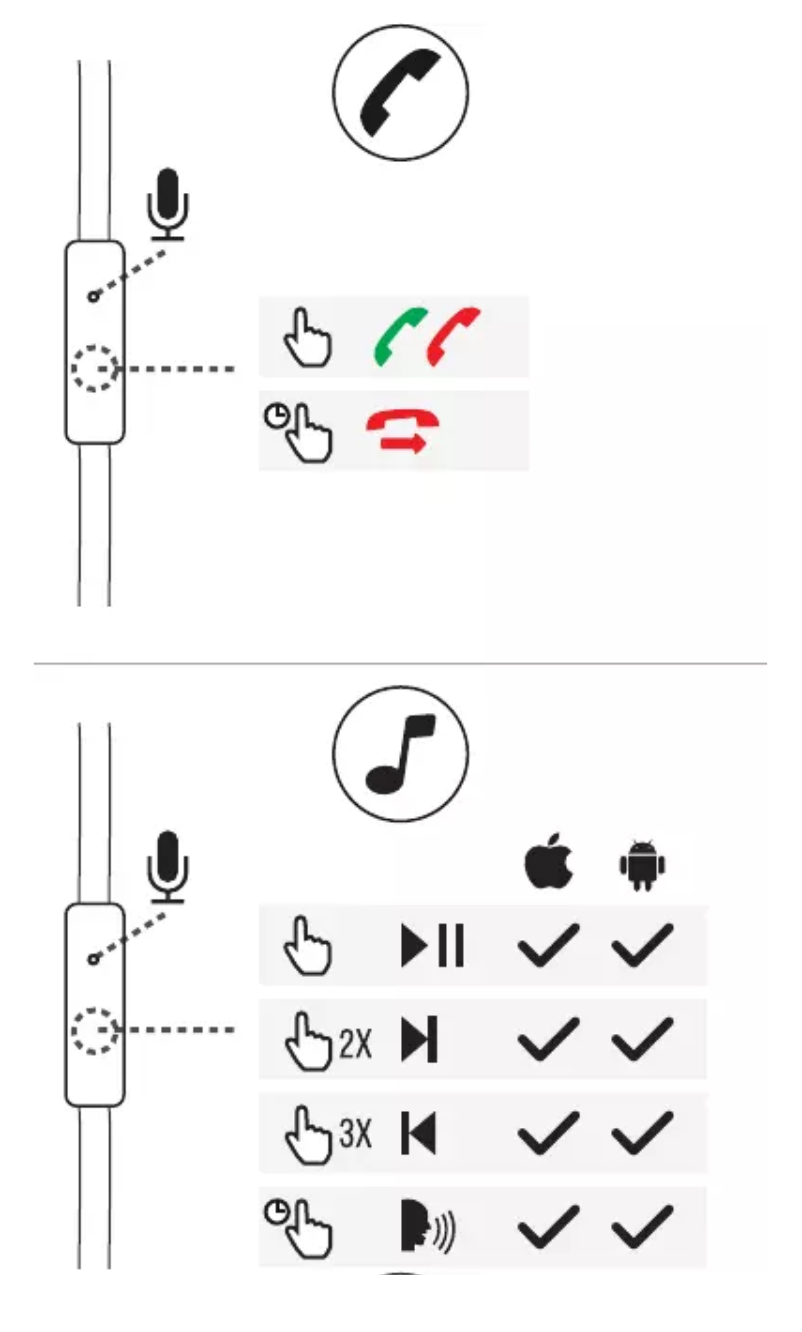 2X

3X