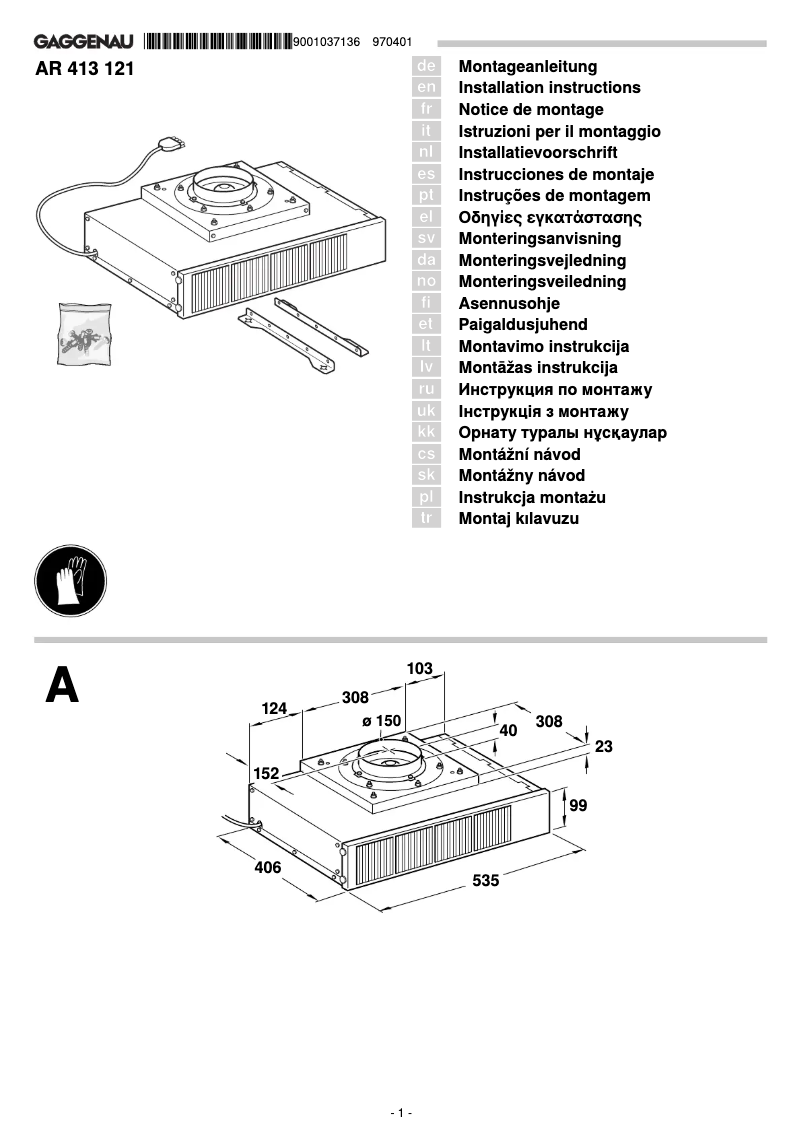 GAGGENAU 9001037136 970401

AR 413 121

de Montageanleitung
en Installation instructions
fr Notice de montage
it Istruzioni per il montaggio
nl Installatievoorschrift
es Instrucciones de montaje
pt Instruções de montagem
el Οδηγίες εγκατάστασης
sv Monteringsanvisning
da Monteringsvejledning
no Monteringsveiledning
fi Asennusohje
et Paigaldusjuhend
lt Montavimo instrukcija
lv Montāžas instrukcija
ru Инструкция по монтажу
uk Інструкція з монтажу
kk Орнату туралы нұсқаулар
cs Montážní návod
sk Montážny návod
pl Instrukcja montażu
tr Montaj kılavuzu

A

103
308
124
ø 150
40
308
23
152
99
406
535

- 1 -