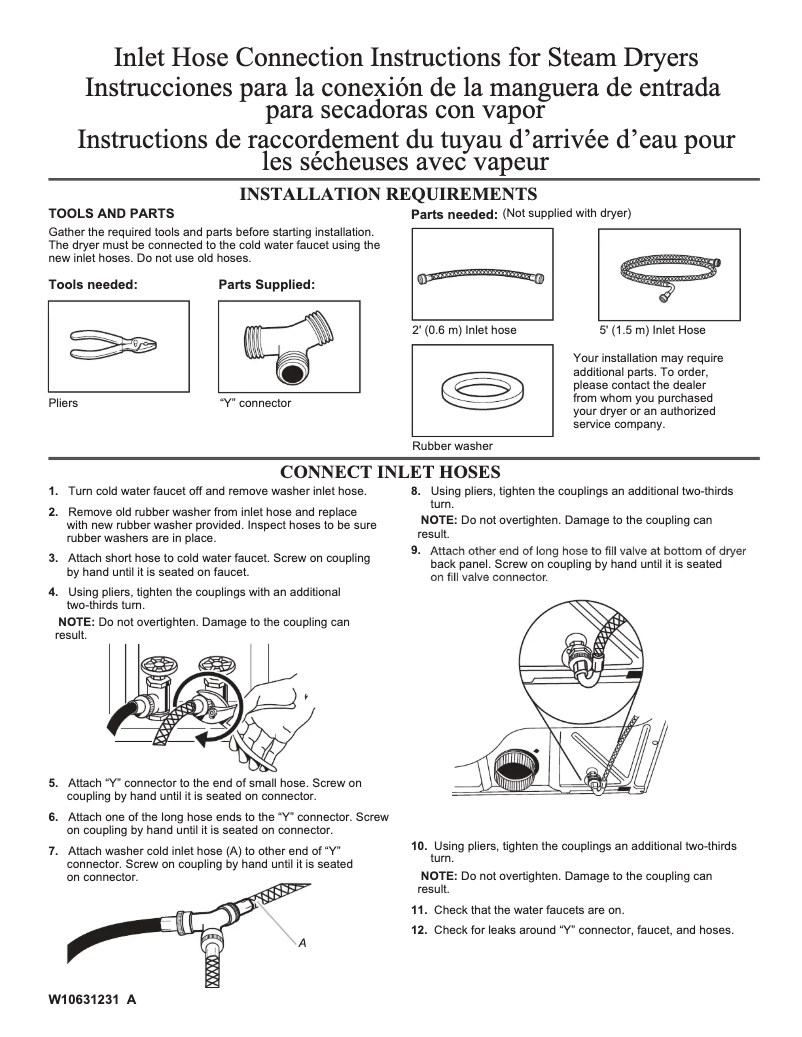 Inlet Hose Connection Instructions for Steam Dryers
Instrucciones para la conexión de la manguera de entrada para secadoras con vapor
Instructions de raccordement du tuyau d'arrivée d'eau pour les sécheuses avec vapeur

INSTALLATION REQUIREMENTS

TOOLS AND PARTS

Gather the required tools and parts before starting installation. The dryer must be connected to the cold water faucet using the new inlet hoses. Do not use old hoses.

Tools needed:

Pliers

Parts Supplied:

"Y" connector

Parts needed: (Not supplied with dryer)

2' (0.6 m) Inlet hose

5' (1.5 m) Inlet Hose

Rubber washer

Your installation may require additional parts. To order, please contact the dealer from whom you purchased your dryer or an authorized service company.

CONNECT INLET HOSES

1. Turn cold water faucet off and remove washer inlet hose.

2. Remove old rubber washer from inlet hose and replace with new rubber washer provided. Inspect hoses to be sure rubber washers are in place.

3. Attach short hose to cold water faucet. Screw on coupling by hand until it is seated on faucet.

4. Using pliers, tighten the couplings with an additional two-thirds turn.

NOTE: Do not overtighten. Damage to the coupling can result.

5. Attach "Y" connector to the end of small hose. Screw on coupling by hand until it is seated on connector.

6. Attach one of the long hose ends to the "Y" connector. Screw on coupling by hand until it is seated on connector.

7. Attach washer cold inlet hose (A) to other end of "Y" connector. Screw on coupling by hand until it is seated on connector.

A

8. Using pliers, tighten the couplings an additional two-thirds turn.

NOTE: Do not overtighten. Damage to the coupling can result.

9. Attach other end of long hose to fill valve at bottom of dryer back panel. Screw on coupling by hand until it is seated on fill valve connector.

10. Using pliers, tighten the couplings an additional two-thirds turn.

NOTE: Do not overtighten. Damage to the coupling can result.

11. Check that the water faucets are on.

12. Check for leaks around "Y" connector, faucet, and hoses.

W10631231 A