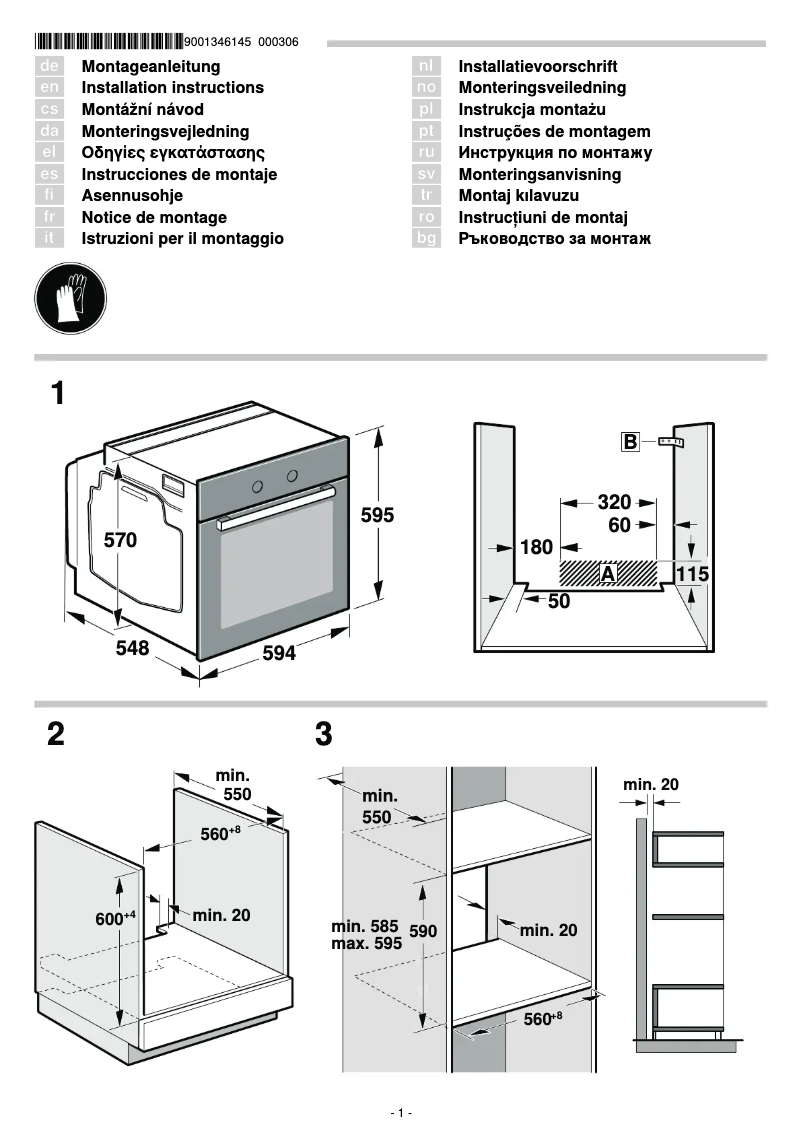 9001346145 000306

de Montageanleitung
en Installation instructions
cs Montážní návod
da Monteringsvejledning
el Οδηγίες εγκατάστασης
es Instrucciones de montaje
fi Asennusohje
fr Notice de montage
it Istruzioni per il montaggio

nl Installatievoorschrift
no Monteringsveiledning
pl Instrukcja montażu
pt Instruções de montagem
ru Инструкция по монтажу
sv Monteringsanvisning
tr Montaj kılavuzu
ro Instrucțiuni de montaj
bg Ръководство за монтаж

1

570
595
548
594

B
320
60
180
A
115
50

2

min. 550
$560^{+8}$
$600^{+4}$
min. 20

3

min. 550
min. 585
max. 595
590
min. 20
$560^{+8}$

min. 20

- 1 -