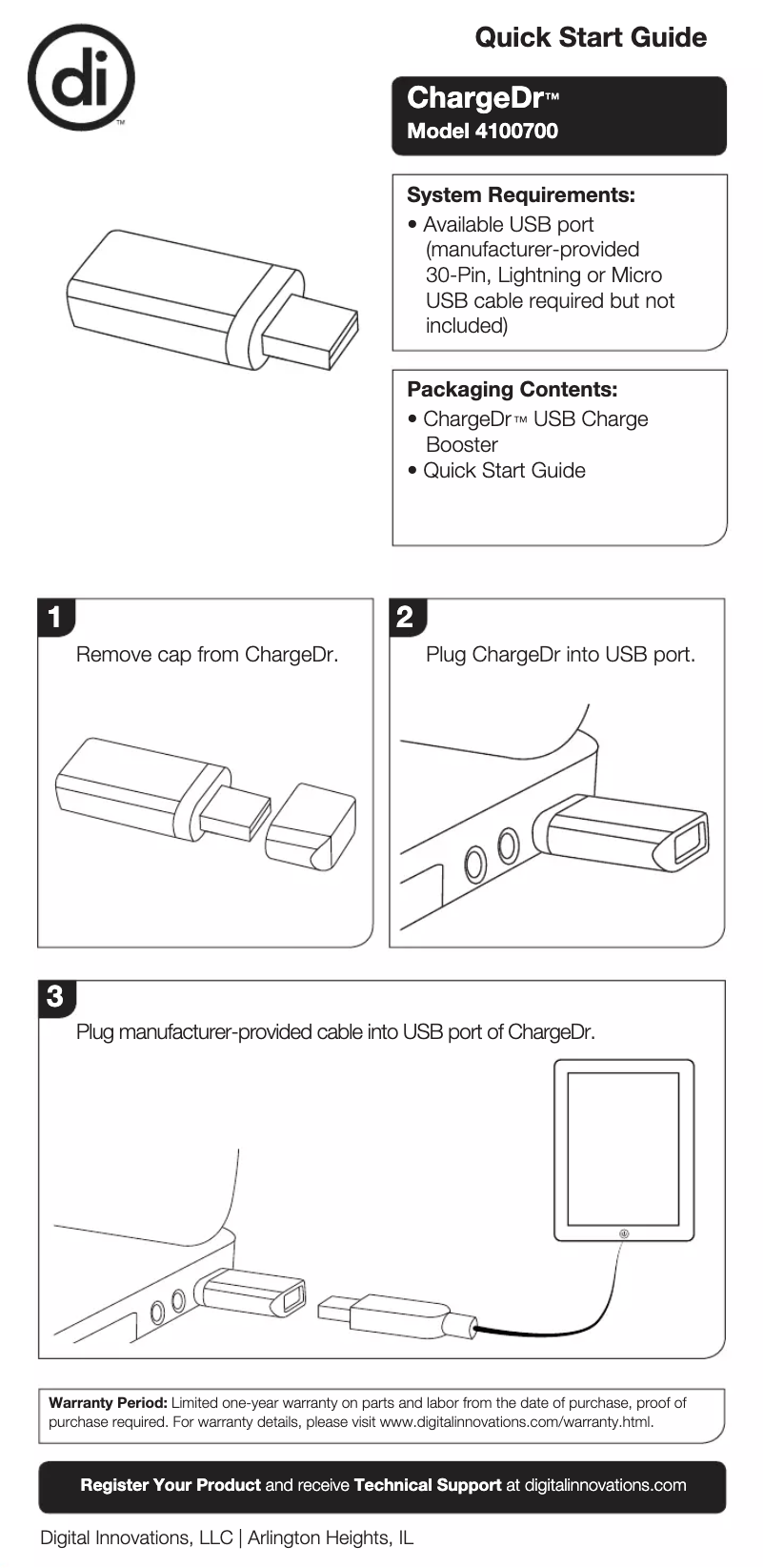 di™

Quick Start Guide

ChargeDr™
Model 4100700

System Requirements:
• Available USB port (manufacturer-provided 30-Pin, Lightning or Micro USB cable required but not included)

Packaging Contents:
• ChargeDr™ USB Charge Booster
• Quick Start Guide

1
Remove cap from ChargeDr.

2
Plug ChargeDr into USB port.

3
Plug manufacturer-provided cable into USB port of ChargeDr.

Warranty Period: Limited one-year warranty on parts and labor from the date of purchase, proof of purchase required. For warranty details, please visit www.digitalinnovations.com/warranty.html.

Register Your Product and receive Technical Support at digitalinnovations.com

Digital Innovations, LLC | Arlington Heights, IL