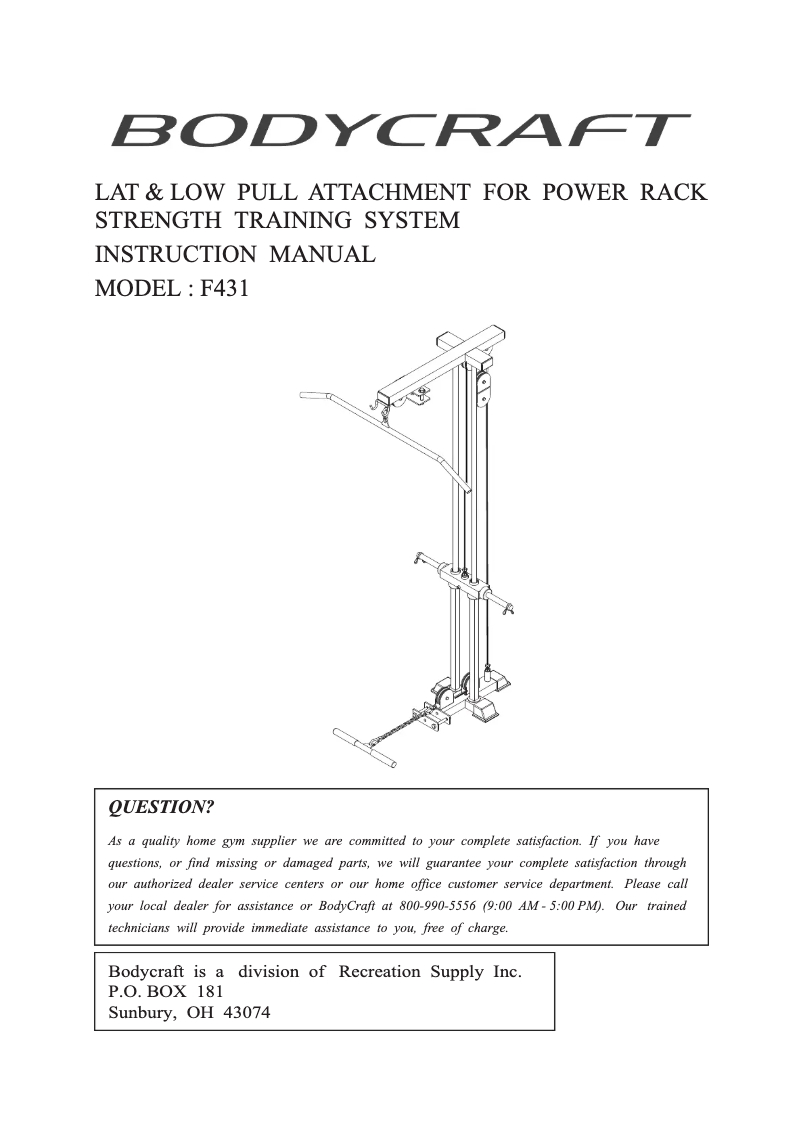 BODYCRAFT

LAT & LOW PULL ATTACHMENT FOR POWER RACK STRENGTH TRAINING SYSTEM

INSTRUCTION MANUAL

MODEL : F431

QUESTION?

As a quality home gym supplier we are committed to your complete satisfaction. If you have questions, or find missing or damaged parts, we will guarantee your complete satisfaction through our authorized dealer service centers or our home office customer service department. Please call your local dealer for assistance or BodyCraft at 800-990-5556 (9:00 AM - 5:00 PM). Our trained technicians will provide immediate assistance to you, free of charge.

Bodycraft is a division of Recreation Supply Inc.
P.O. BOX 181
Sunbury, OH 43074