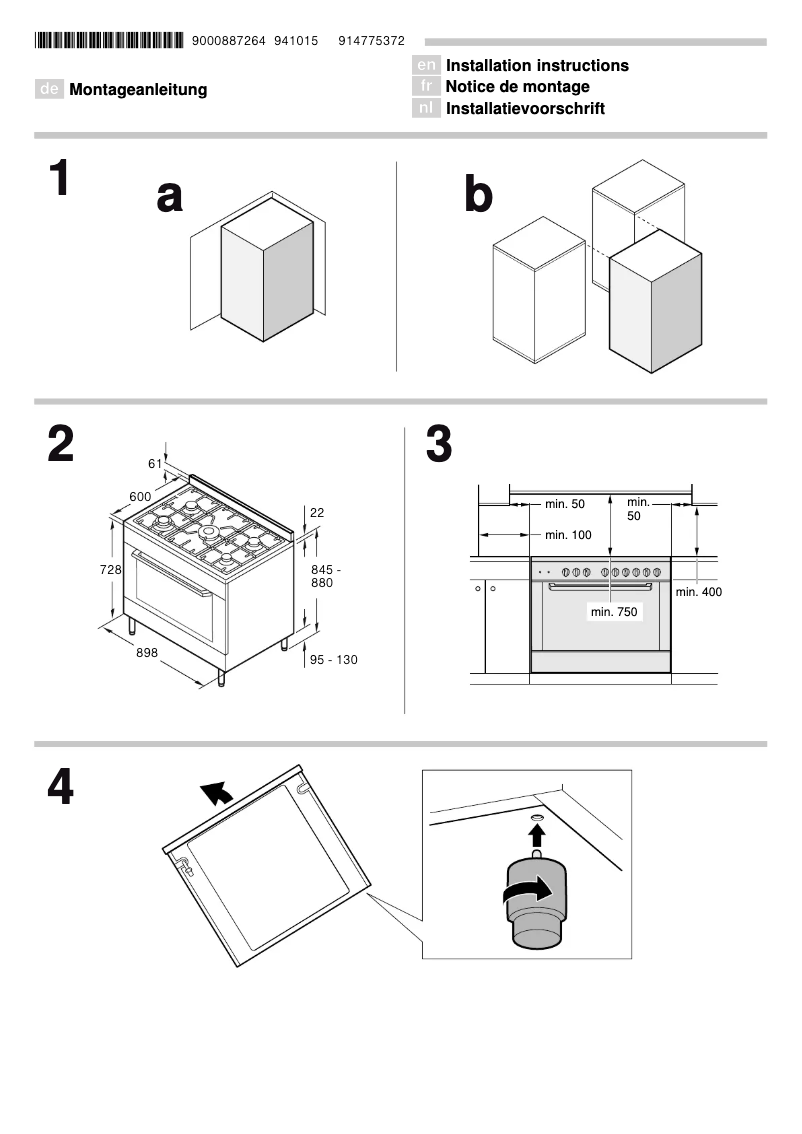 9000887264 941015 914775372

de Montageanleitung

en Installation instructions
fr Notice de montage
nl Installatievoorschrift

1

a

b

2

61
600
22
728
845 - 880
898
95 - 130

3

min. 50
min. 50
min. 100
min. 400
min. 750

4