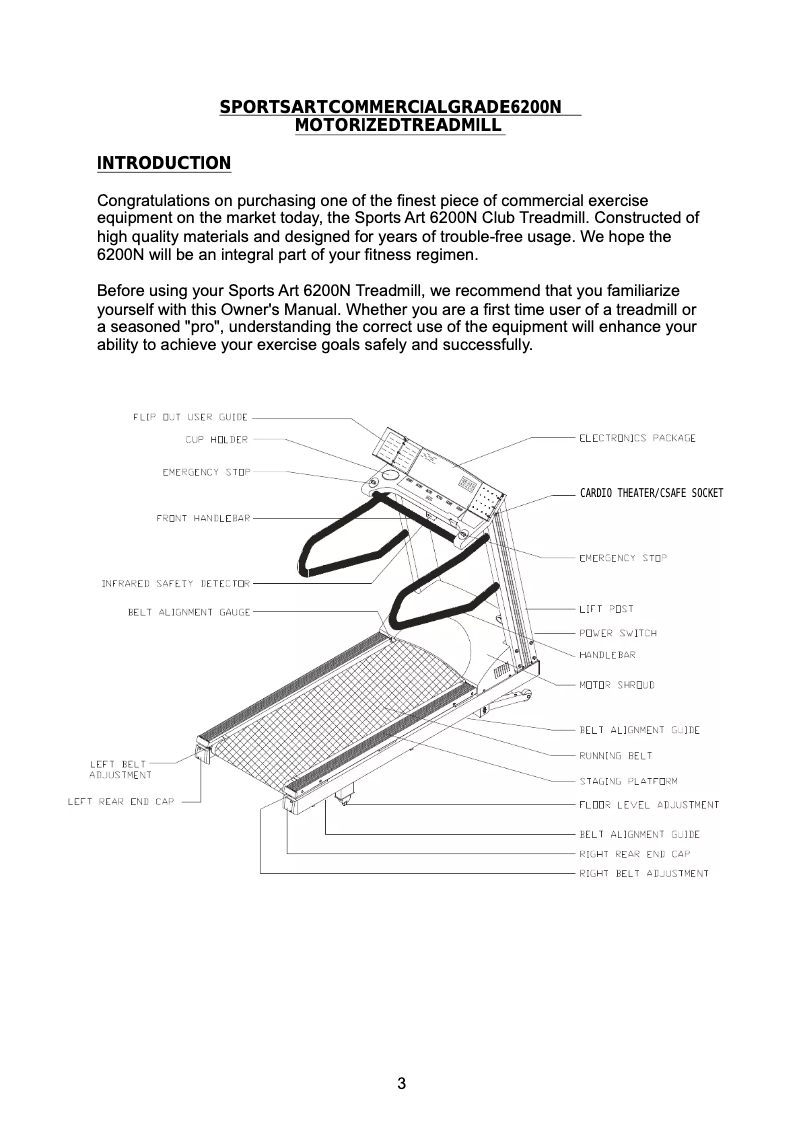 SPORTSARTCOMMERCIALGRADE6200N
MOTORIZEDTREADMILL

INTRODUCTION

Congratulations on purchasing one of the finest piece of commercial exercise equipment on the market today, the Sports Art 6200N Club Treadmill. Constructed of high quality materials and designed for years of trouble-free usage. We hope the 6200N will be an integral part of your fitness regimen.

Before using your Sports Art 6200N Treadmill, we recommend that you familiarize yourself with this Owner's Manual. Whether you are a first time user of a treadmill or a seasoned "pro", understanding the correct use of the equipment will enhance your ability to achieve your exercise goals safely and successfully.

FLIP OUT USER GUIDE
CUP HOLDER
EMERGENCY STOP
FRONT HANDLEBAR
INFRARED SAFETY DETECTOR
BELT ALIGNMENT GAUGE
LEFT BELT ADJUSTMENT
LEFT REAR END CAP
ELECTRONICS PACKAGE
CARDIO THEATER/CSAFE SOCKET
EMERGENCY STOP
LIFT POST
POWER SWITCH
HANDLEBAR
MOTOR SHROUD
BELT ALIGNMENT GUIDE
RUNNING BELT
STAGING PLATFORM
FLOOR LEVEL ADJUSTMENT
BELT ALIGNMENT GUIDE
RIGHT REAR END CAP
RIGHT BELT ADJUSTMENT

3