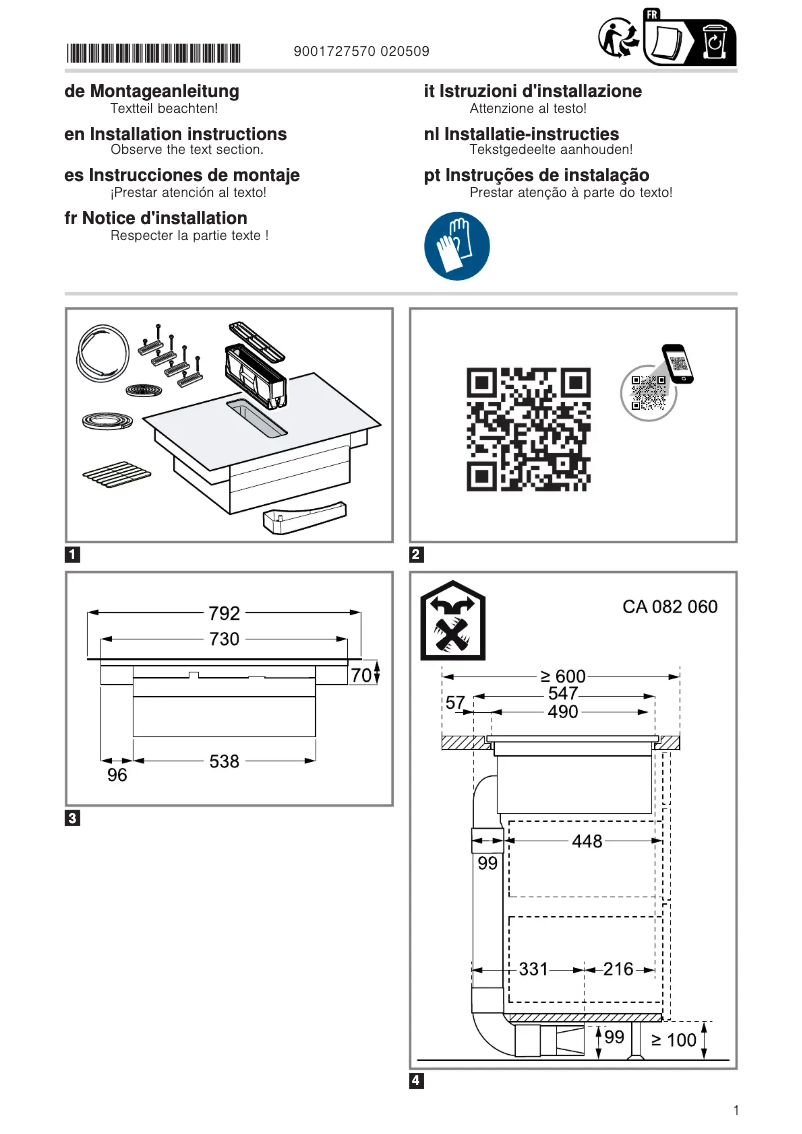 9001727570 020509

FR

de Montageanleitung
Textteil beachten!

en Installation instructions
Observe the text section.

es Instrucciones de montaje
¡Prestar atención al texto!

fr Notice d'installation
Respecter la partie texte !

it Istruzioni d'installazione
Attenzione al testo!

nl Installatie-instructies
Tekstgedeelte aanhouden!

pt Instruções de instalação
Prestar atenção à parte do texto!

1

2

792
730
70
96
538

3

CA 082 060
≥ 600
547
57
490
448
99
331
216
99
≥ 100

4

1