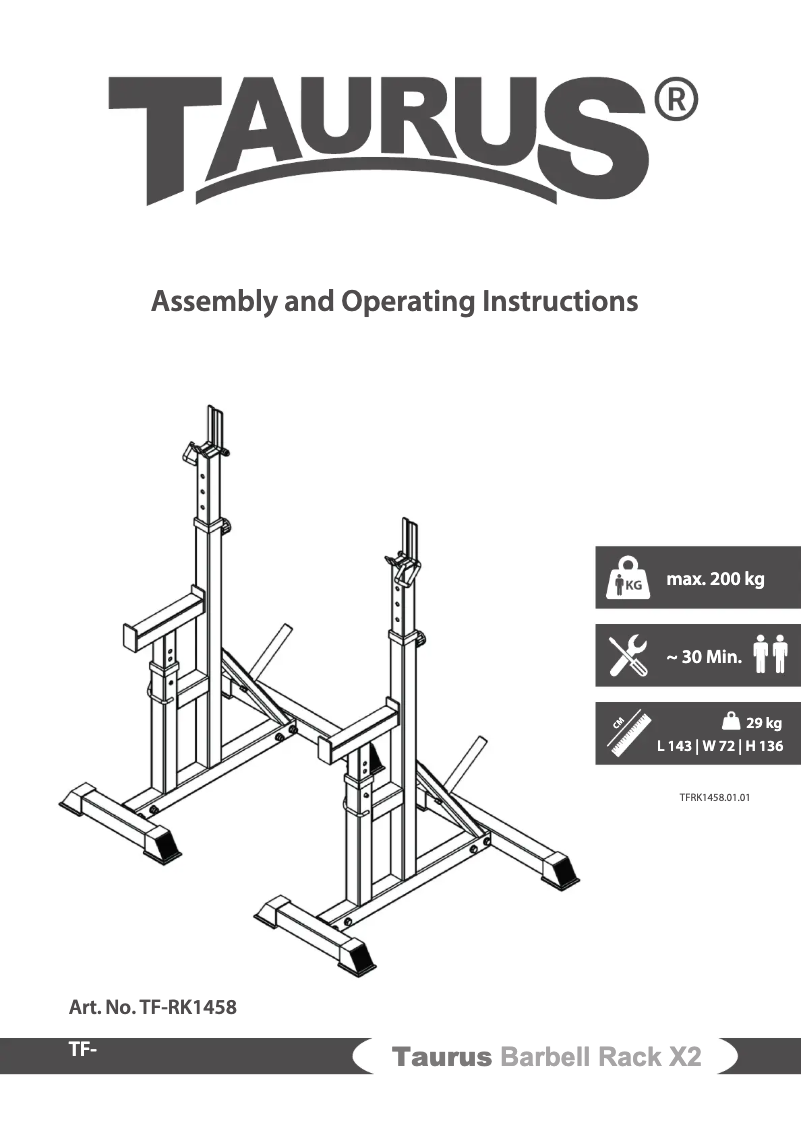 TAURUS®

Assembly and Operating Instructions

KG max. 200 kg

~ 30 Min.

CM 29 kg
L 143 | W 72 | H 136

TFRK1458.01.01

Art. No. TF-RK1458

TF-

Taurus Barbell Rack X2