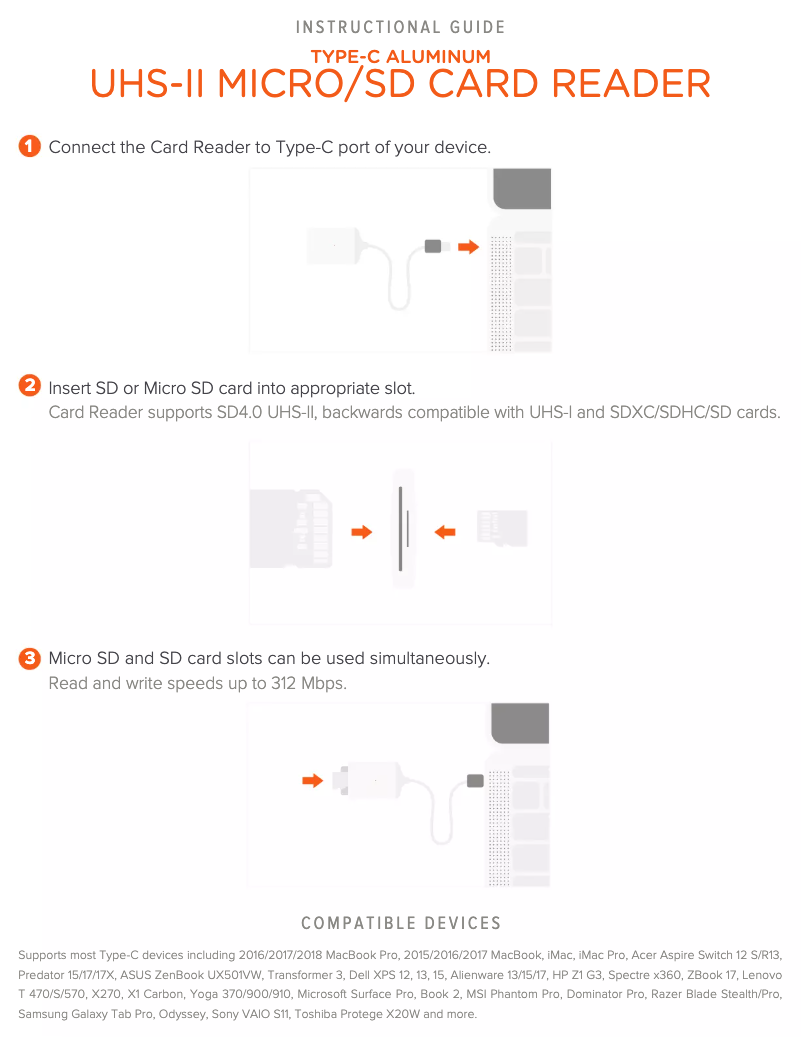 INSTRUCTIONAL GUIDE

TYPE-C ALUMINUM
UHS-II MICRO/SD CARD READER

1 Connect the Card Reader to Type-C port of your device.

2 Insert SD or Micro SD card into appropriate slot.
Card Reader supports SD4.0 UHS-II, backwards compatible with UHS-I and SDXC/SDHC/SD cards.

3 Micro SD and SD card slots can be used simultaneously.
Read and write speeds up to 312 Mbps.

COMPATIBLE DEVICES

Supports most Type-C devices including 2016/2017/2018 MacBook Pro, 2015/2016/2017 MacBook, iMac, iMac Pro, Acer Aspire Switch 12 S/R13, Predator 15/17/17X, ASUS ZenBook UX501VW, Transformer 3, Dell XPS 12, 13, 15, Alienware 13/15/17, HP Z1 G3, Spectre x360, ZBook 17, Lenovo T 470/S/570, X270, X1 Carbon, Yoga 370/900/910, Microsoft Surface Pro, Book 2, MSI Phantom Pro, Dominator Pro, Razer Blade Stealth/Pro, Samsung Galaxy Tab Pro, Odyssey, Sony VAIO S11, Toshiba Protege X20W and more.